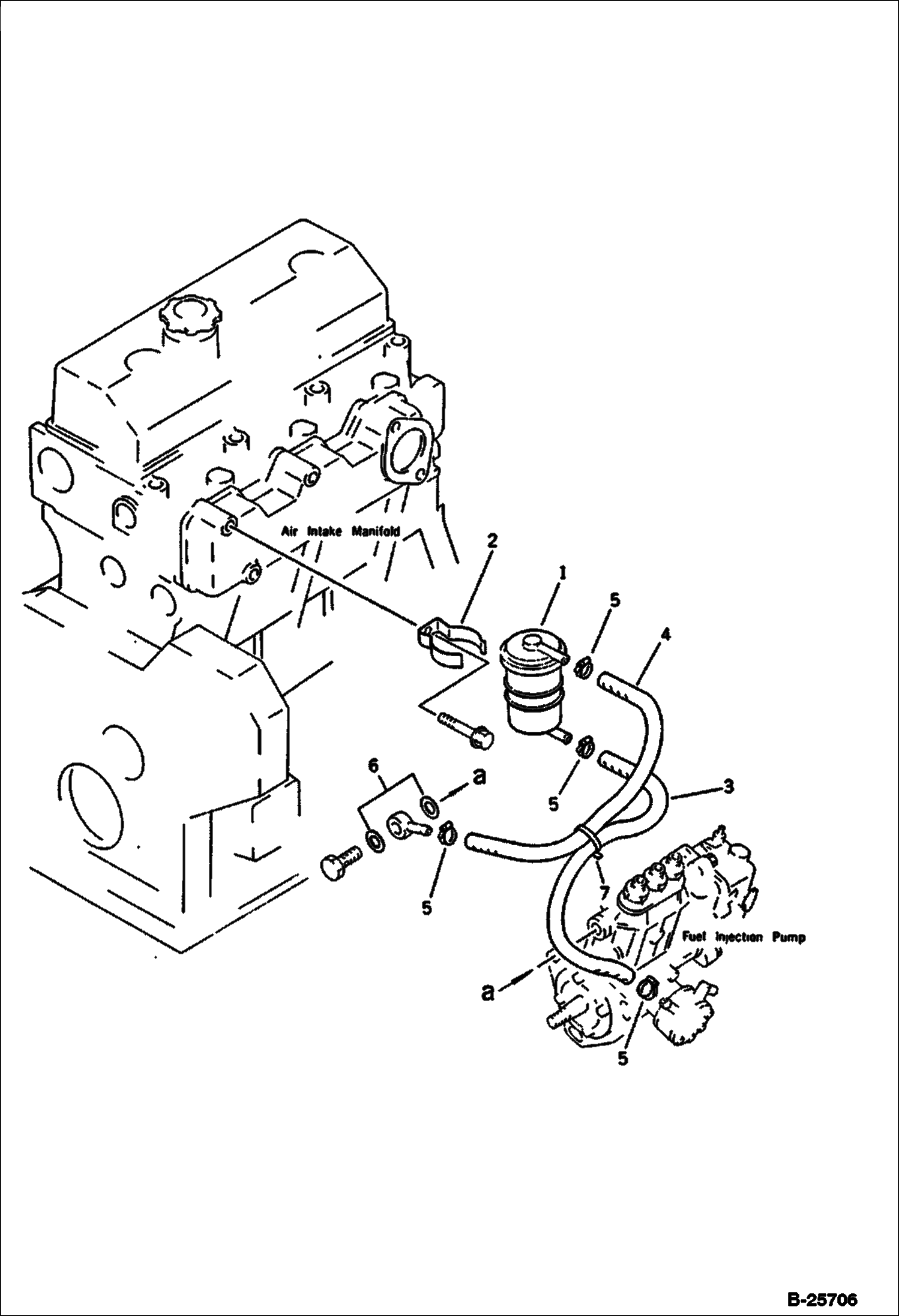 Air Intake Manifold

2

1

5

4

6

a

5

3

5

7

Fuel Injection Pump

a

5

B-25706