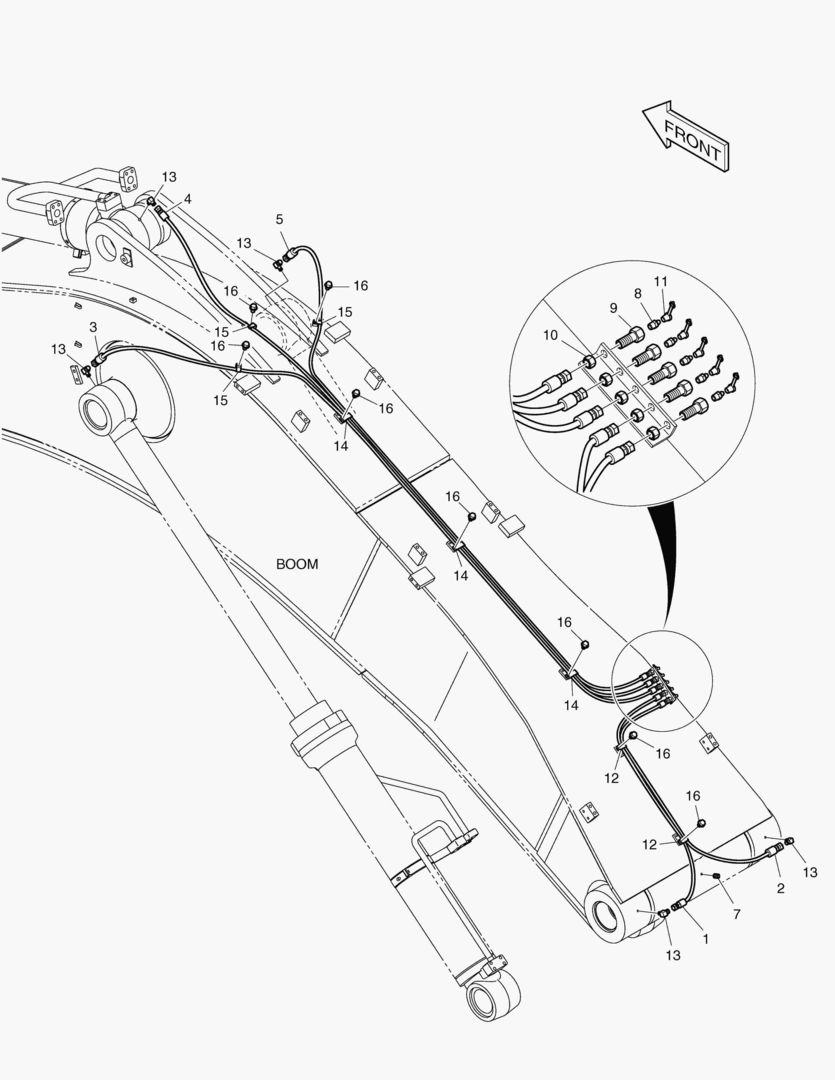 FRONT

13
4
5
13
16
16
15
15
3
16
13
15
16
14
11
8
9
10
16
14
BOOM
16
14
16
12
16
12
13
2
7
1
13