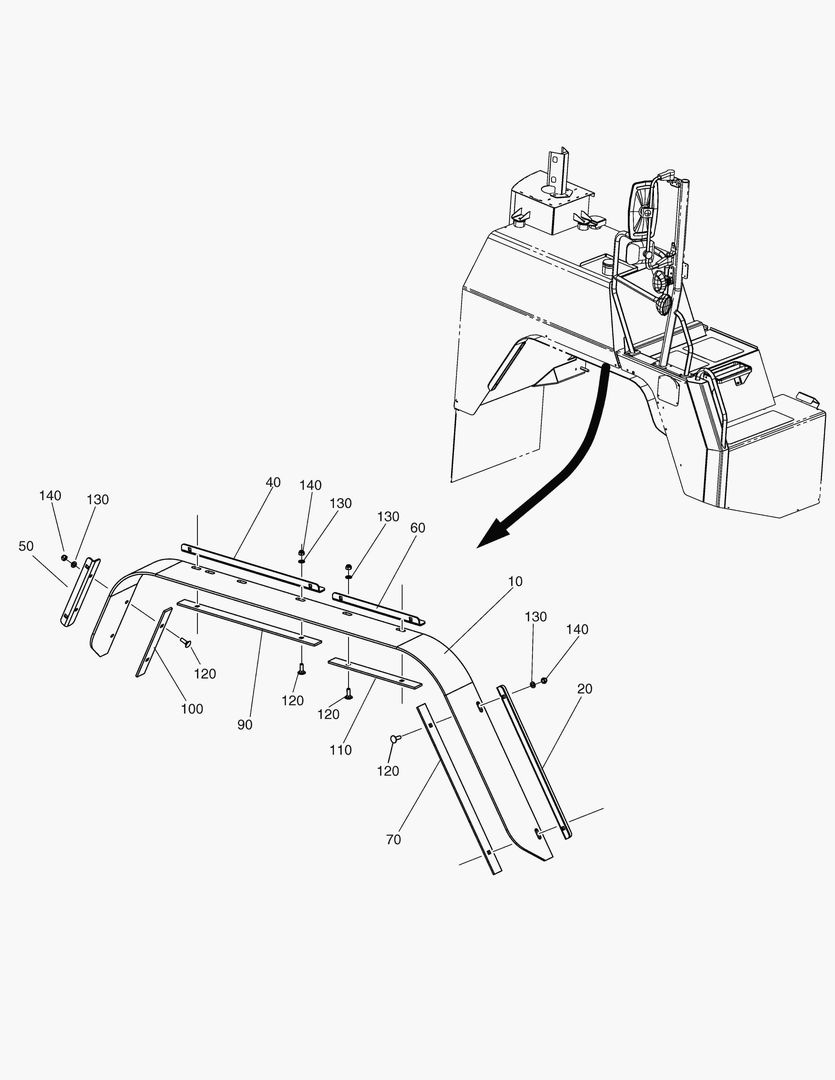 140
130
50
40
140
130
130
60
10
130
140
20
120
100
90
120
120
110
120
70