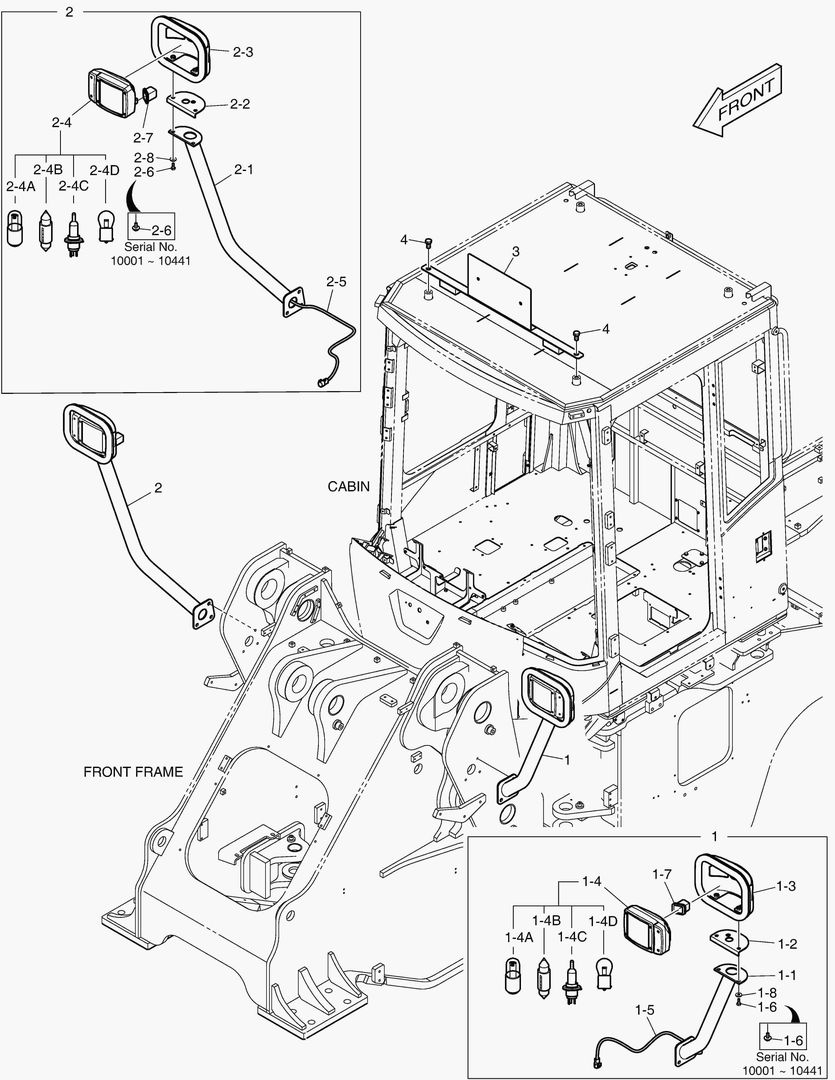 2

2-3

2-2

2-4

2-7

2-8

2-6

2-1

2-4B

2-4D

2-4A

2-4C

2-6

Serial No.
10001 ~ 10441

2-5

FRONT

4

3

4

2

CABIN

FRONT FRAME

1

1

1-4

1-7

1-3

1-4B

1-4D

1-4A

1-4C

1-2

1-1

1-8

1-6

1-5

1-6

Serial No.
10001 ~ 10441