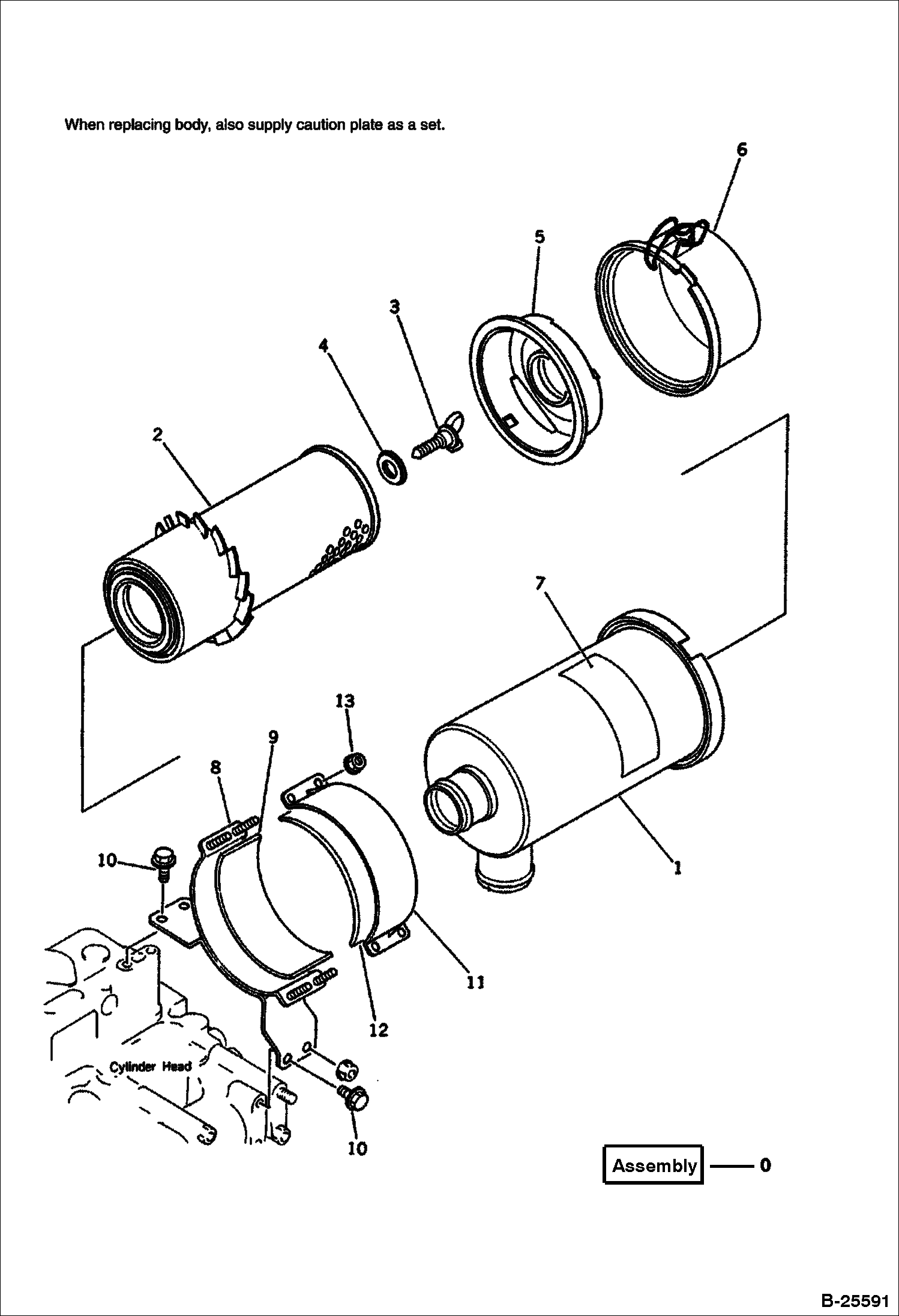 When replacing body, also supply caution plate as a set.

6

5

3

4

2

7

13

9

8

10

1

11

12

Cylinder Head

10

Assembly — 0

B-25591