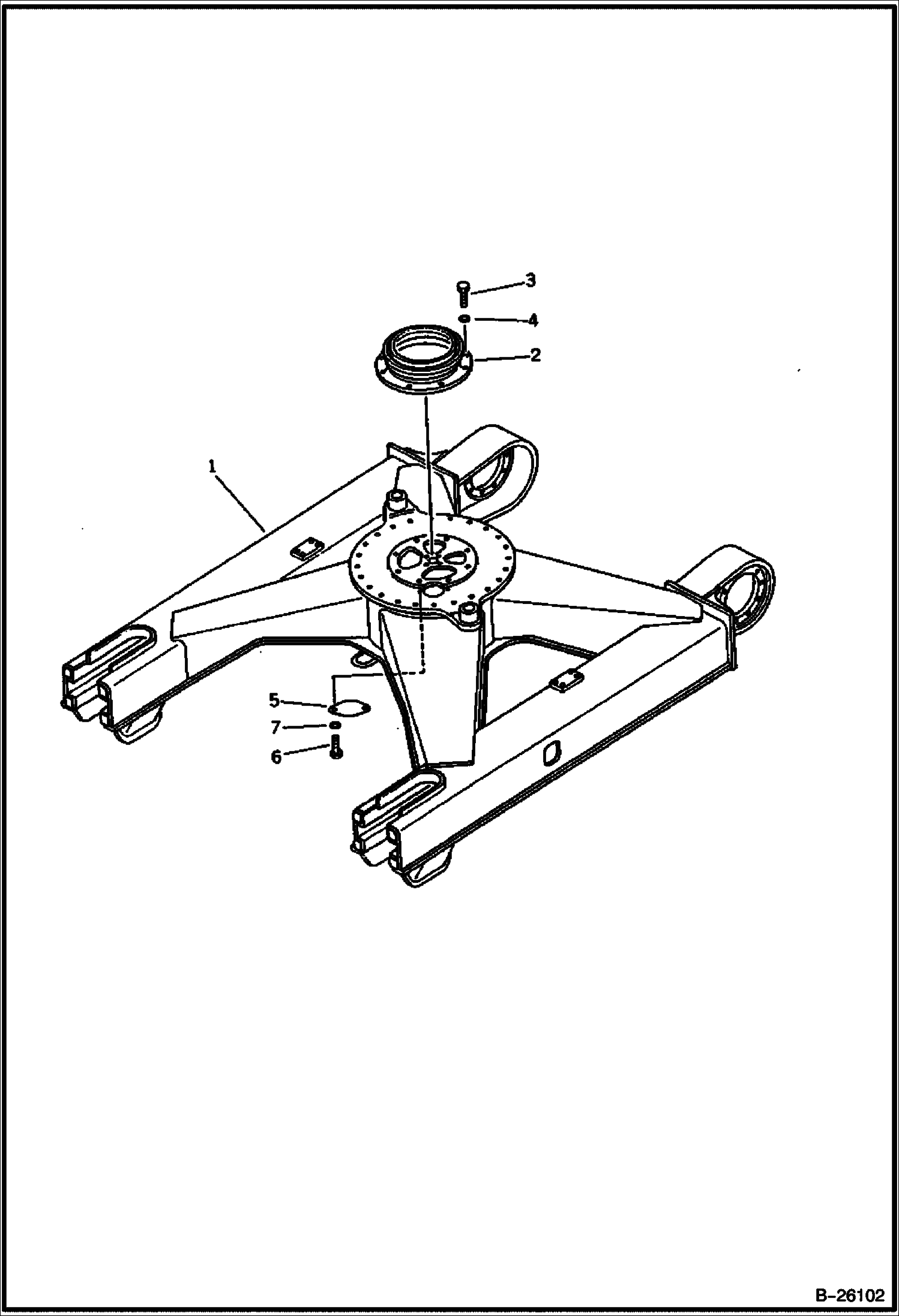 3
4
2
1
5
7
6
B-26102