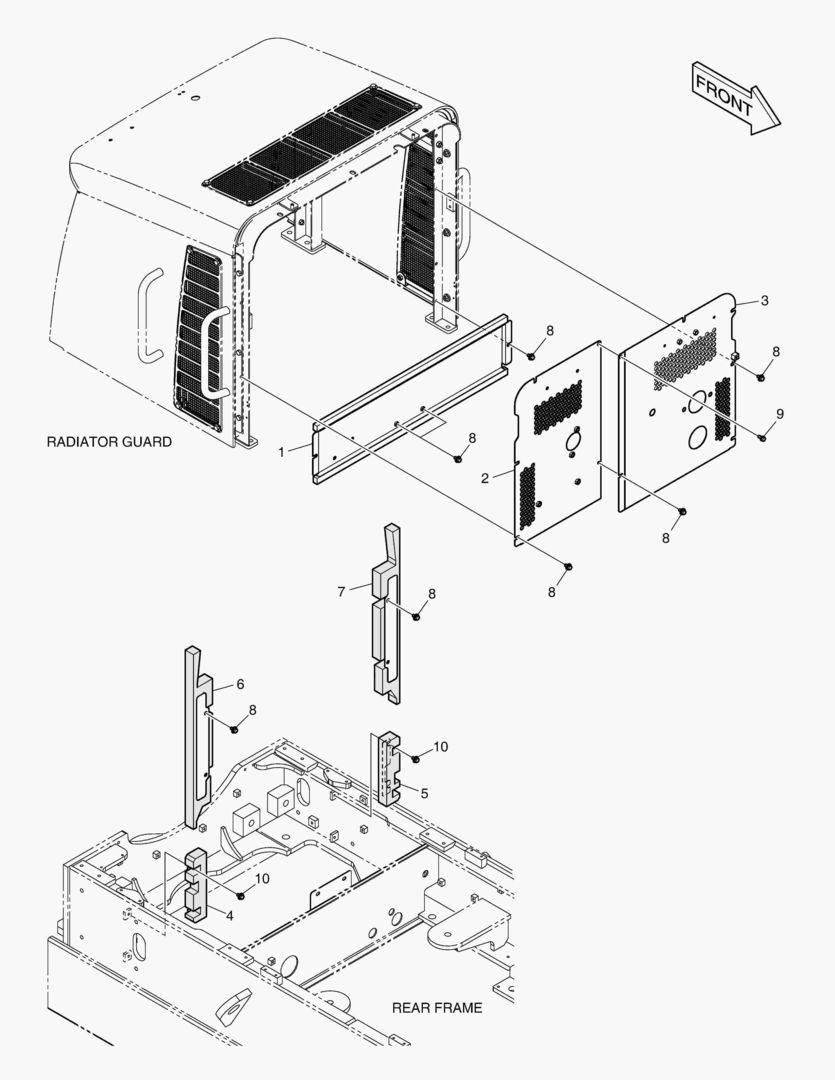 FRONT

3
8
8
9
RADIATOR GUARD
1
8
2
8
8
7
8
6
8
10
5
10
4
REAR FRAME