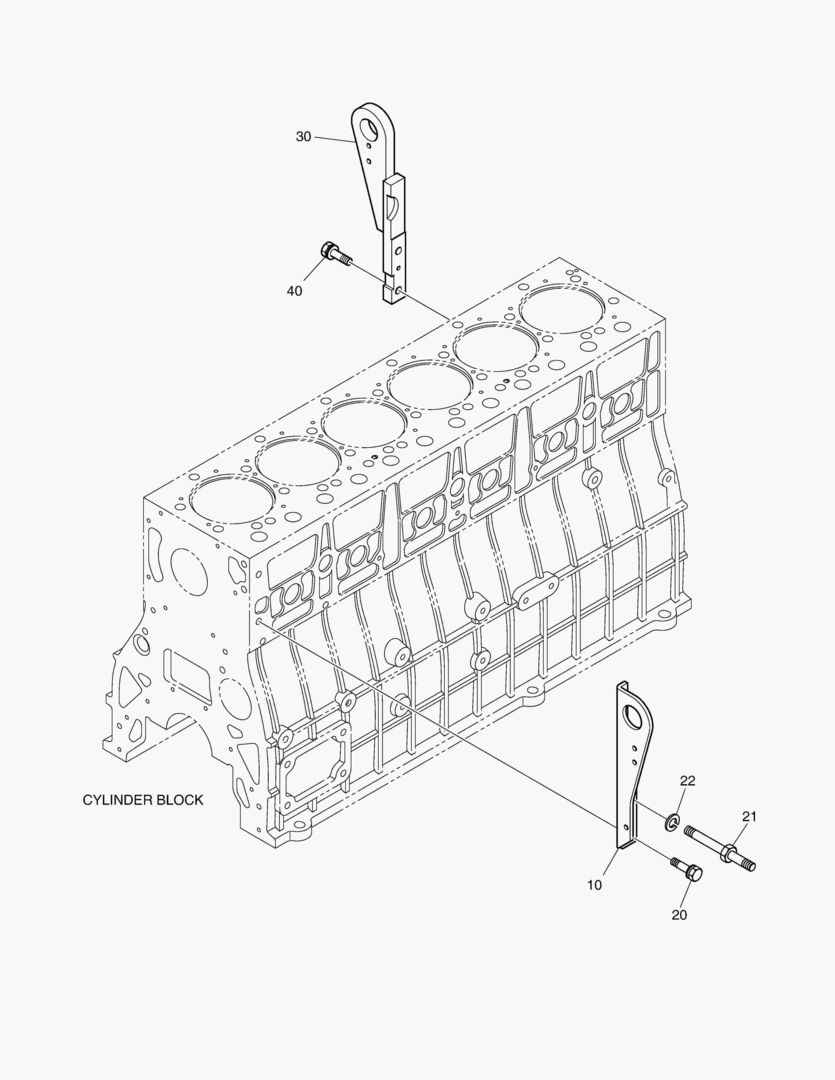 30

40

CYLINDER BLOCK

22

21

10

20