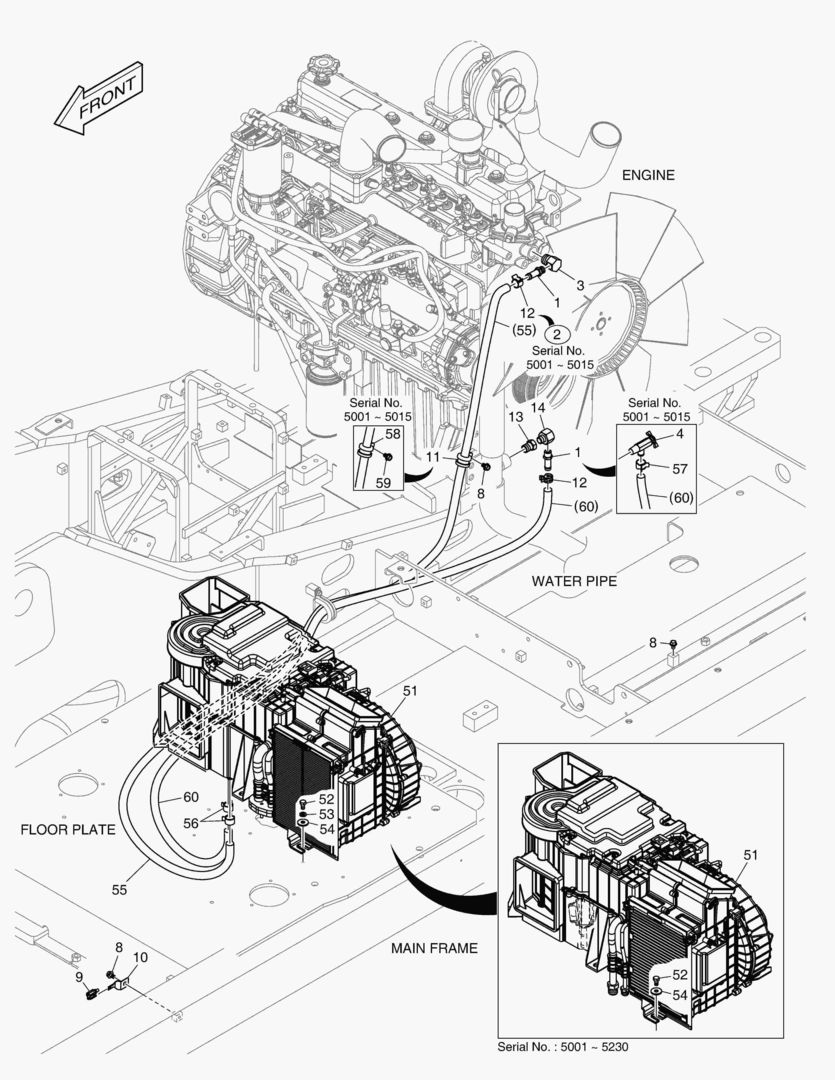 FRONT

ENGINE

3

1

12

(55)

2

Serial No.
5001 ~ 5015

Serial No.
5001 ~ 5015

58

59

11

8

13

14

1

12

(60)

Serial No.
5001 ~ 5015

4

57

(60)

WATER PIPE

8

51

60

56

52

53

54

FLOOR PLATE

55

MAIN FRAME

8

10

9

51

52

54

Serial No. : 5001 ~ 5230