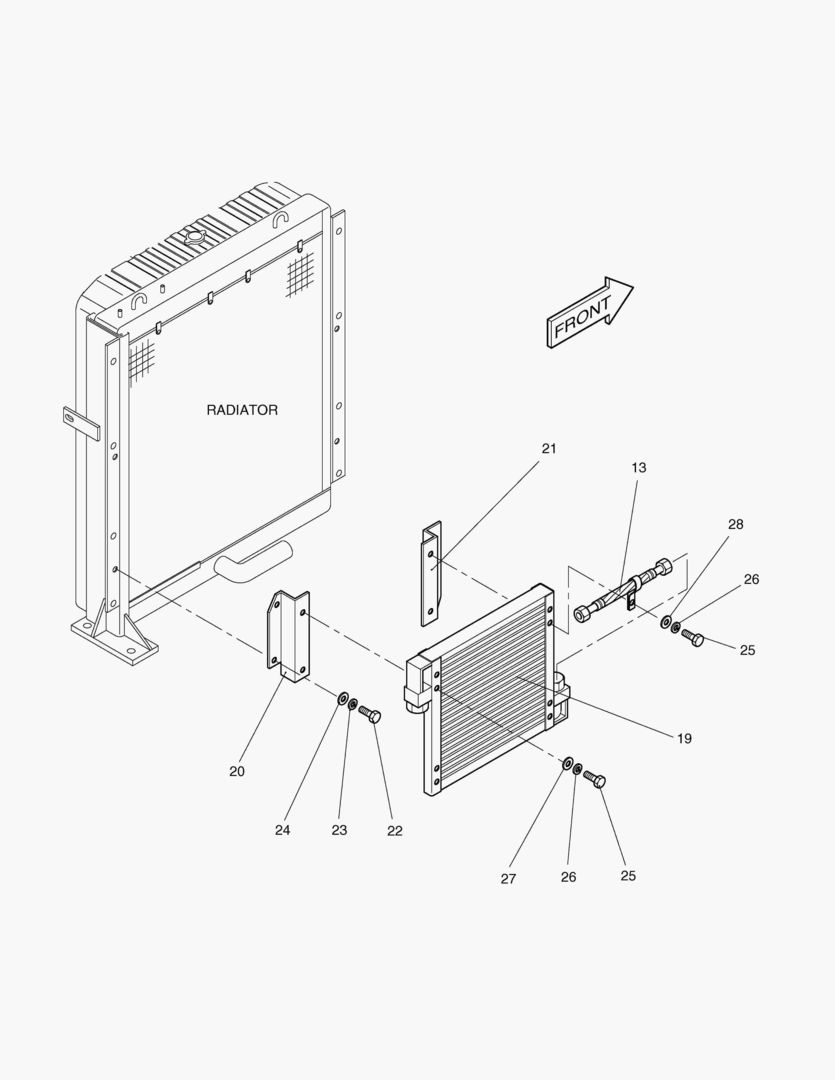 FRONT

RADIATOR

21
13
28
26
25
19
20
24
23
22
27
26
25