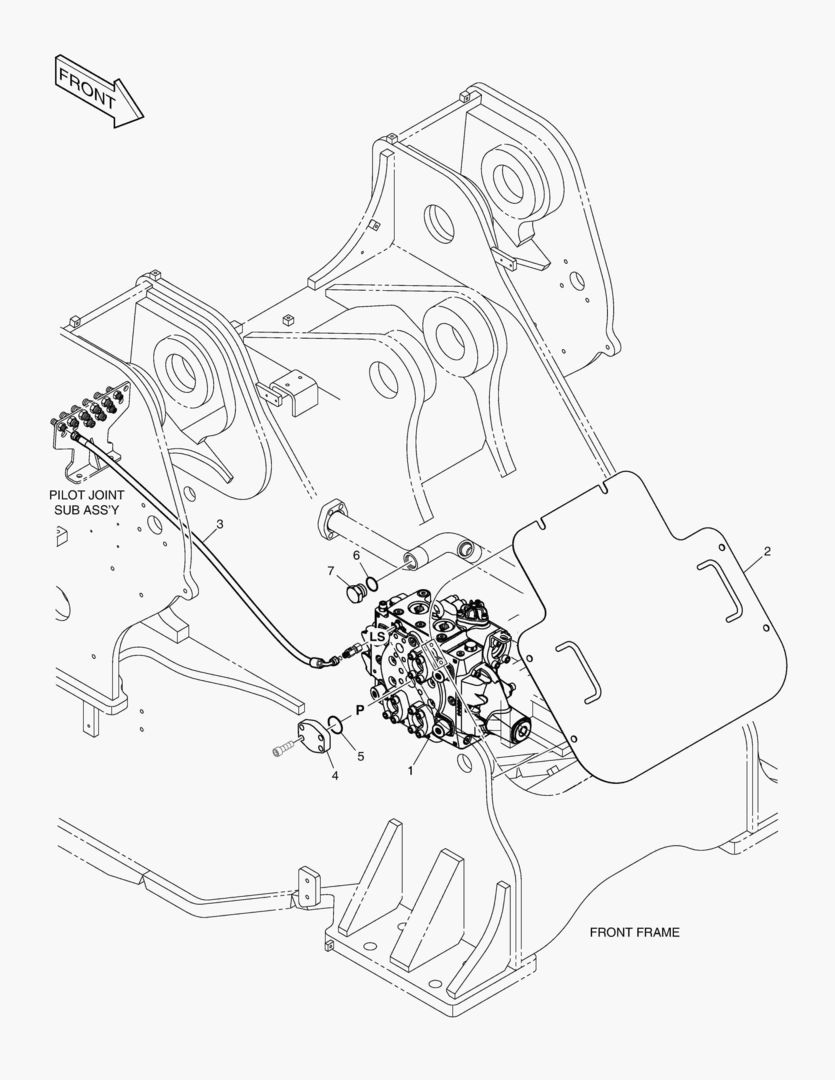 FRONT

PILOT JOINT SUB ASS'Y

3

6

7

2

LS

P

5

4

1

FRONT FRAME