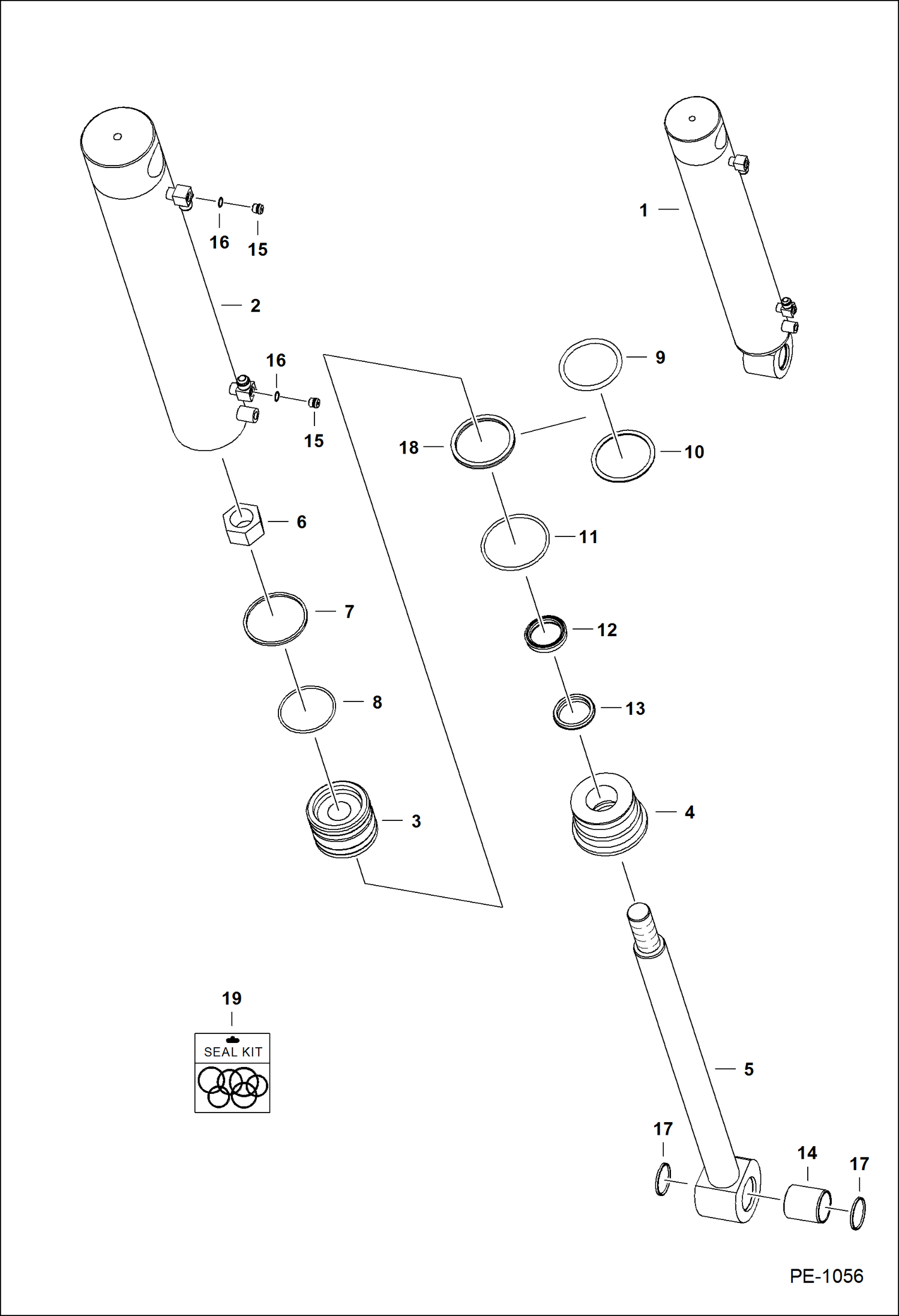 1

16 15

2

16

15

9

18

10

6

11

7

12

8

13

3

4

19

SEAL KIT

5

17

14

17

PE-1056