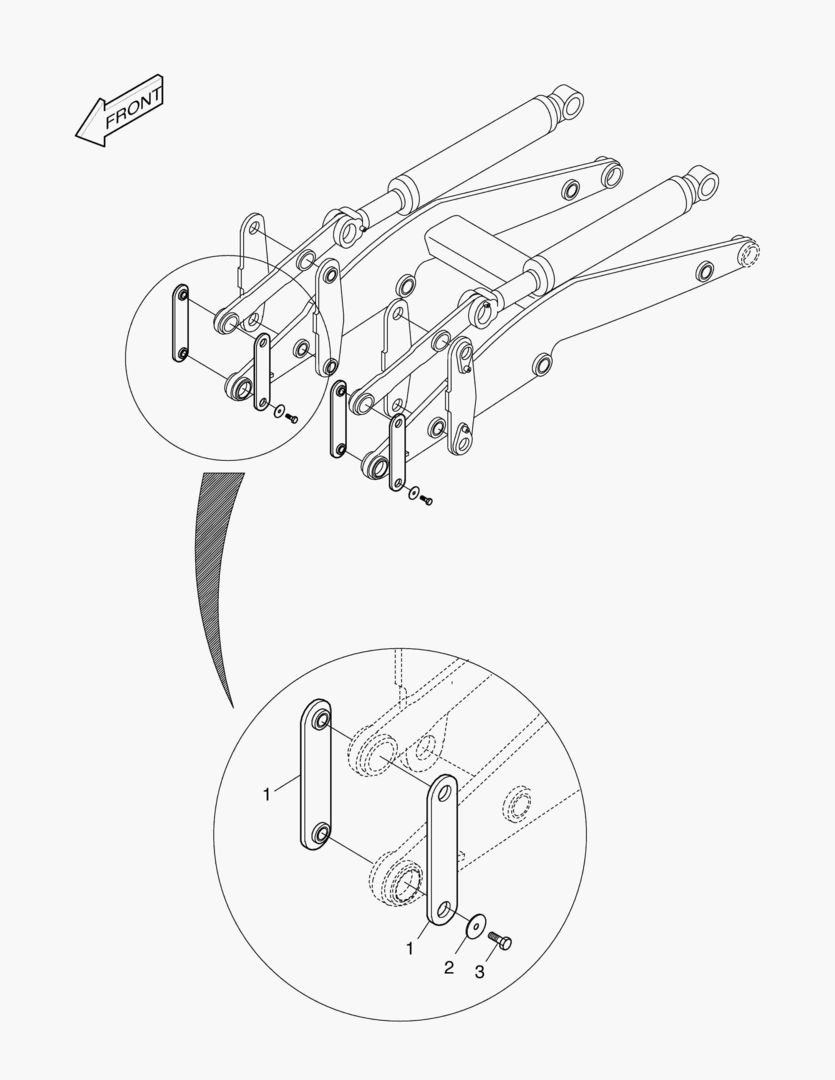 FRONT

1

1

2

3