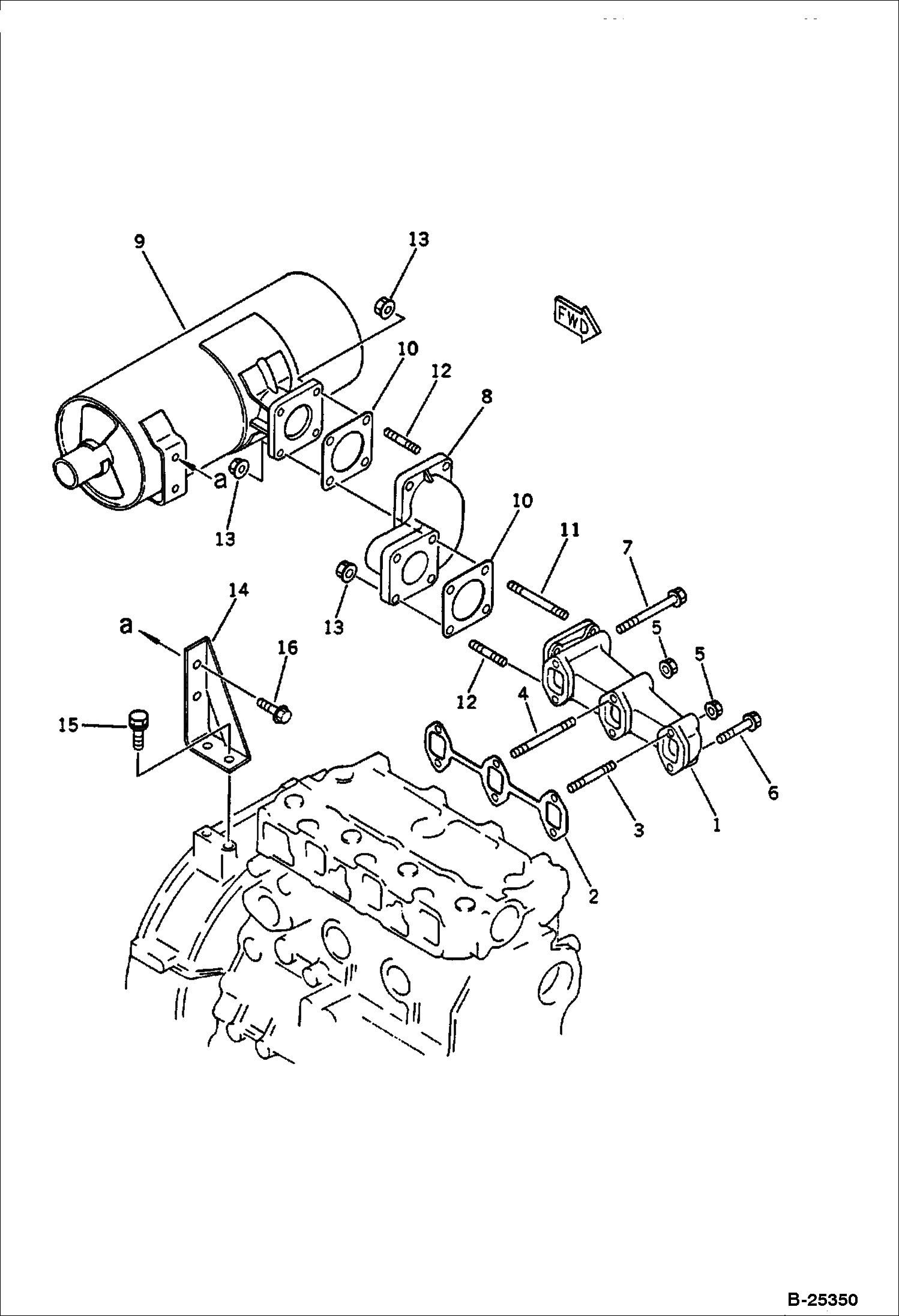 9
13
FWD
10
12
8
a
13
10
11
7
13
14
a
16
5
5
12
4
15
6
3
1
2
B-25350