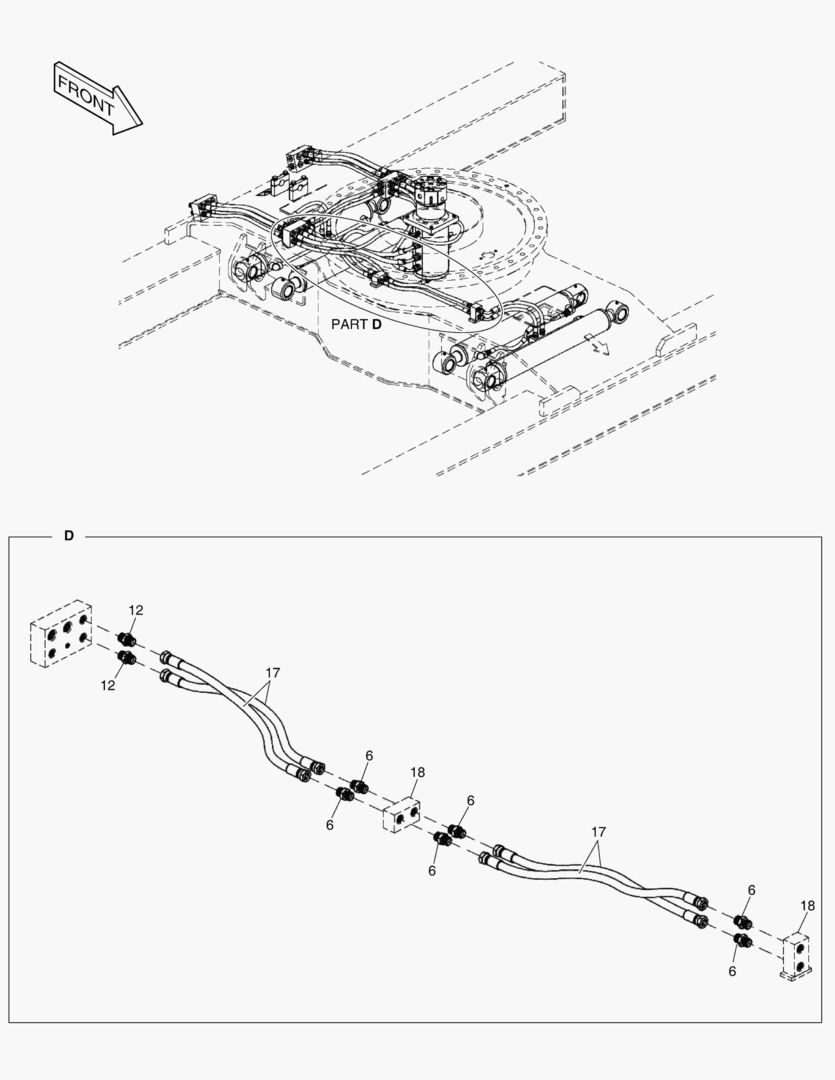 FRONT

PART D

D

12
12
17
6
6
18
6
6
17
6
6
18