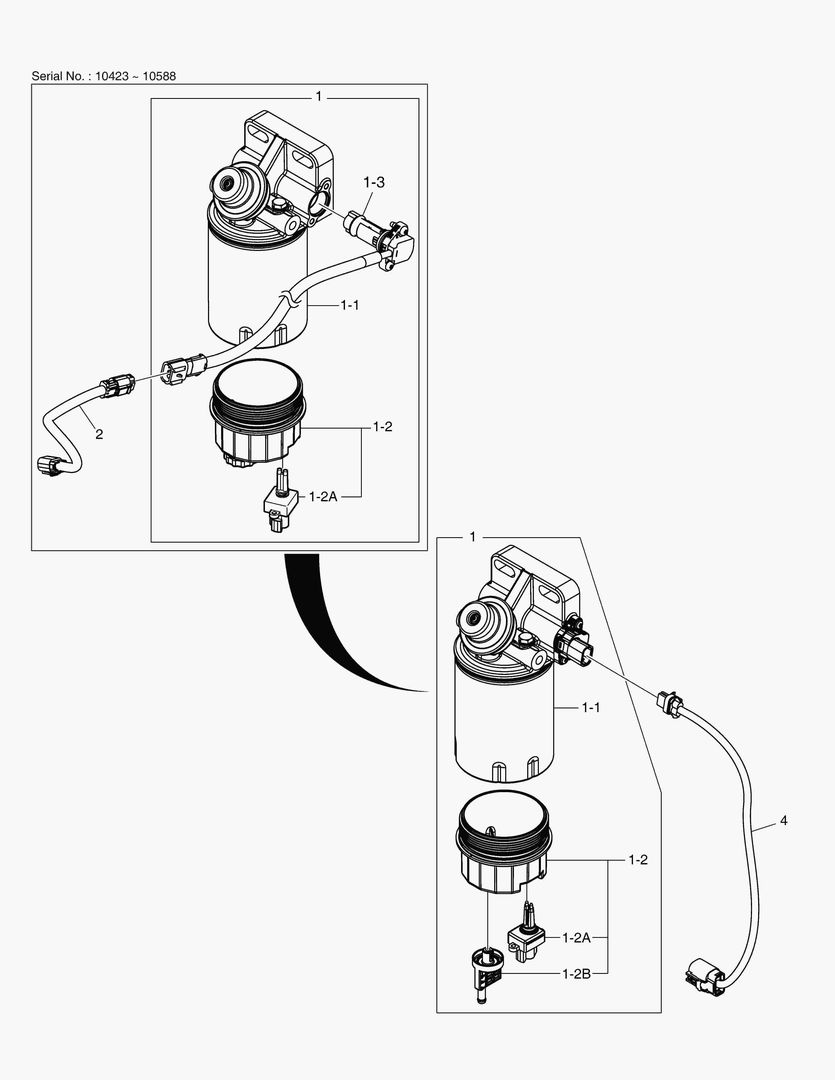 Serial No. : 10423 ~ 10588

1

1-3

1-1

2

1-2

1-2A

1

1-1

4

1-2

1-2A

1-2B