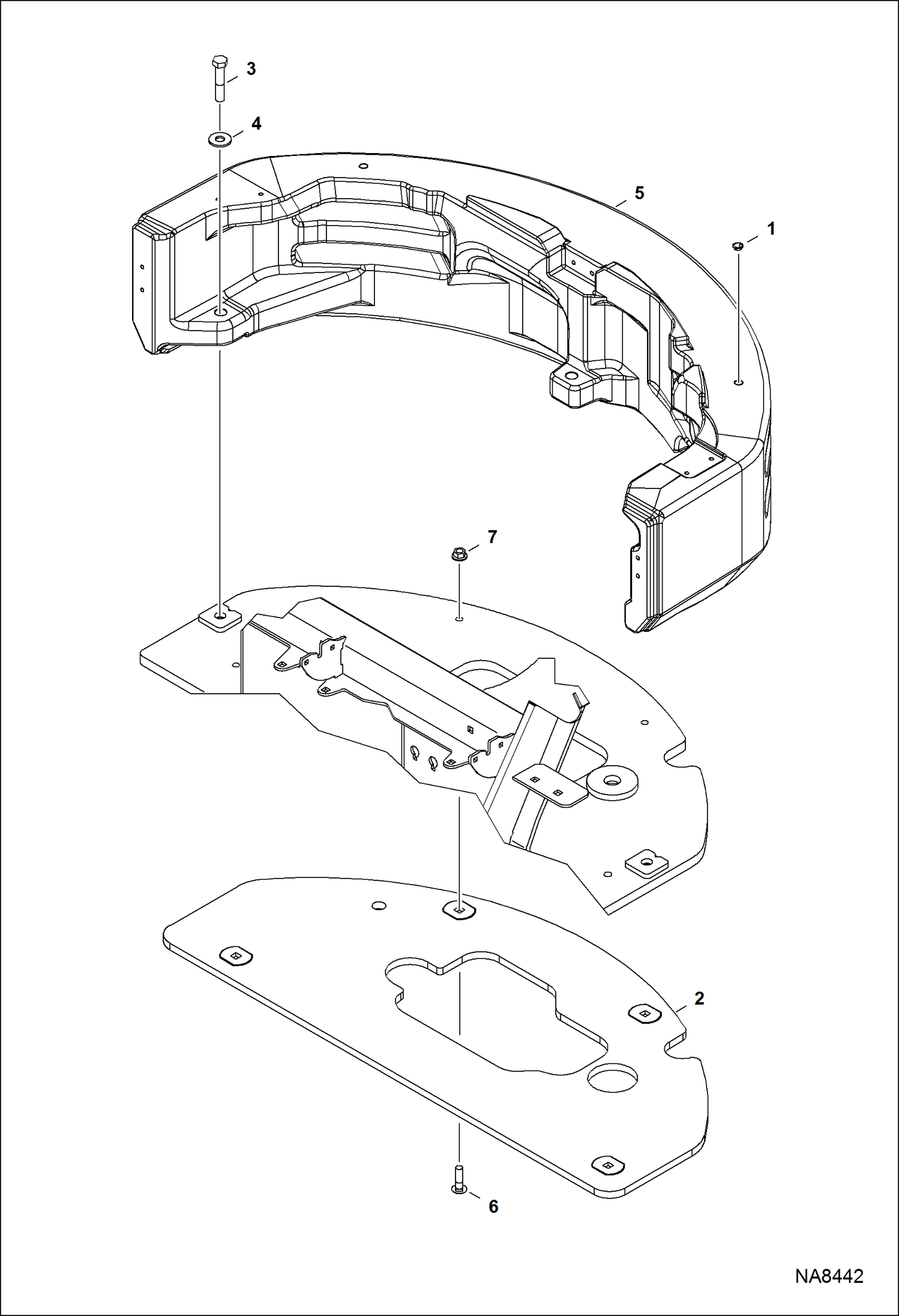 3

4

5

1

7

2

6

NA8442