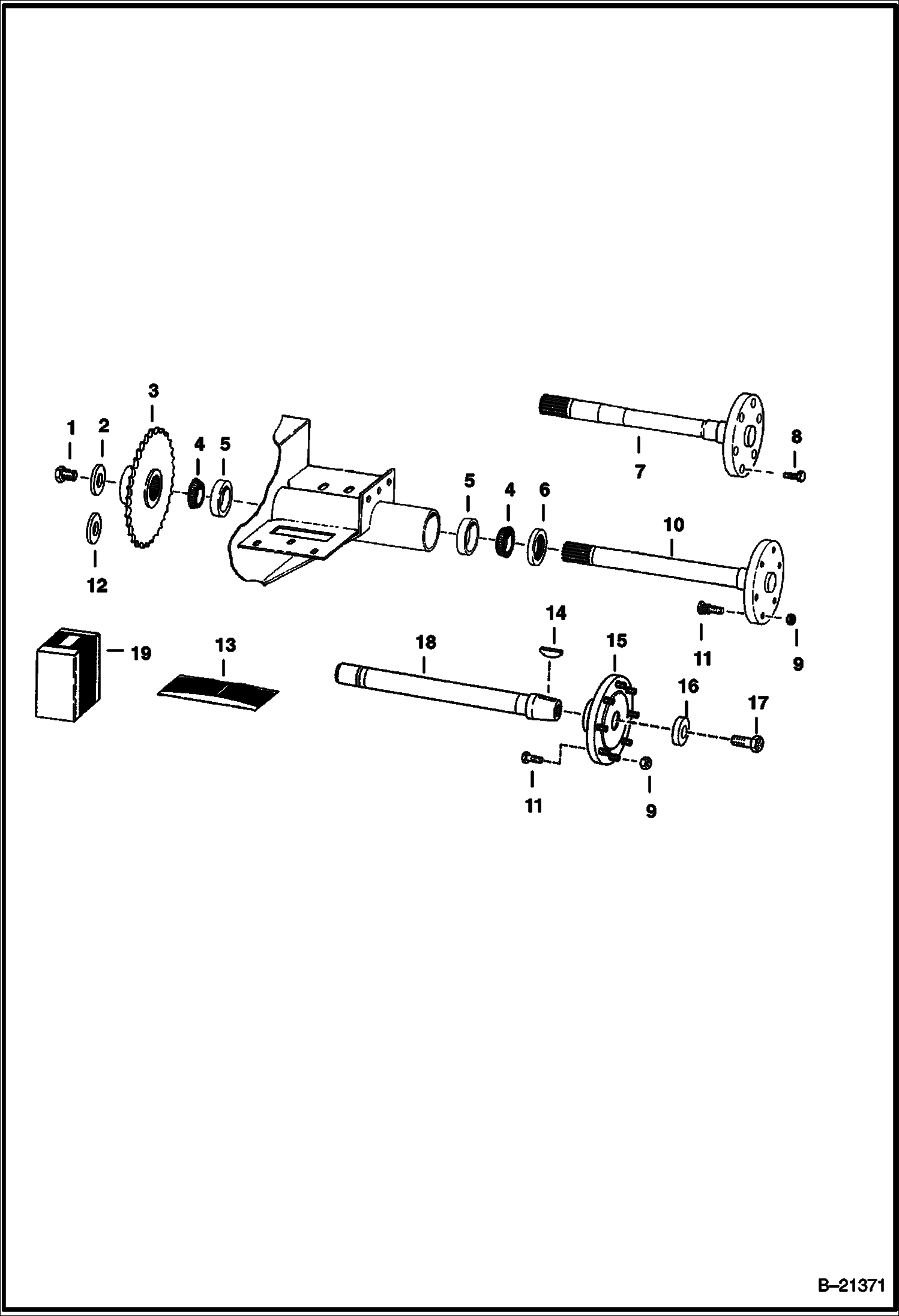 3
1
2
4
5
7
8
5
4
6
10
12
14
19
13
18
15
11
9
16
17
11
9
B–21371