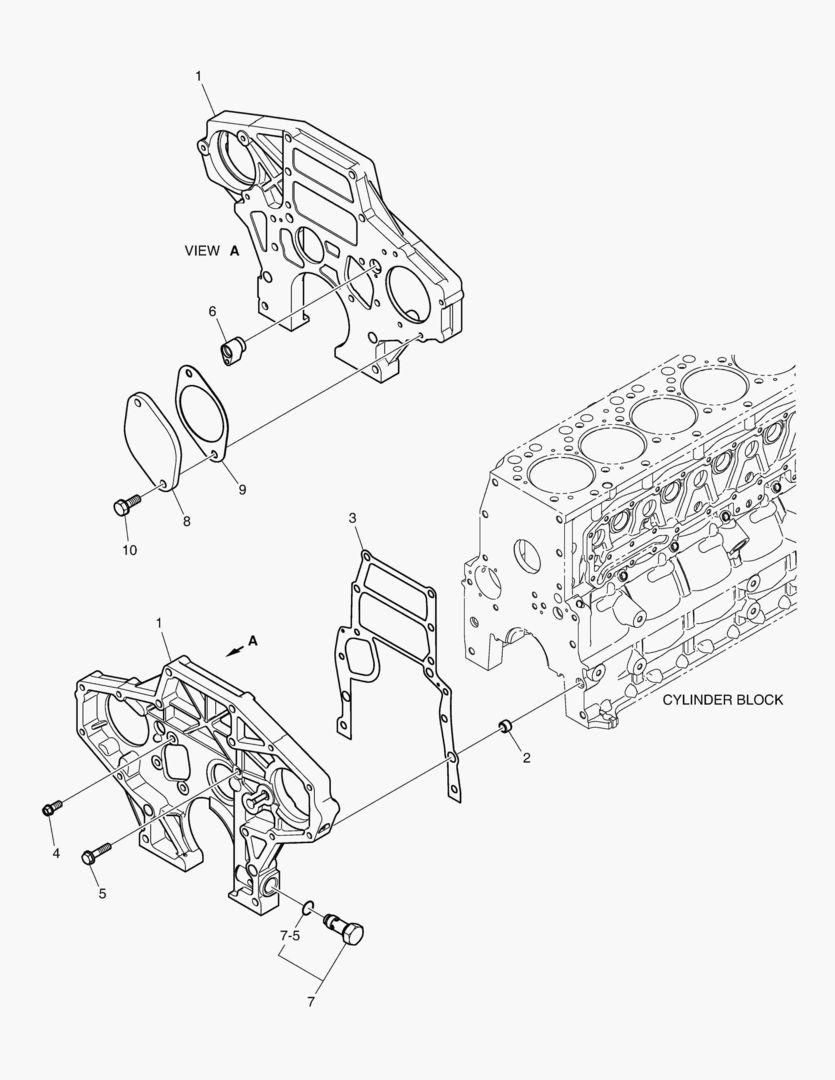 1

VIEW A

6

9

8

10

3

1

A

CYLINDER BLOCK

2

4

5

7-5

7