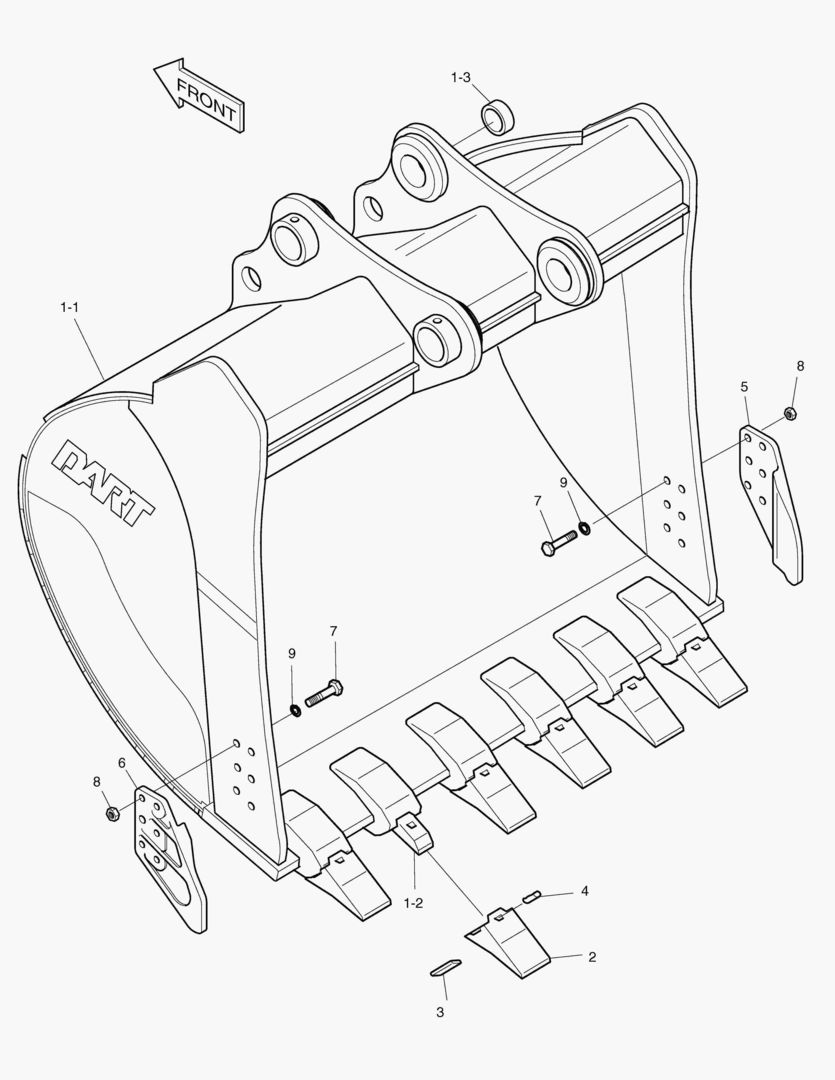 FRONT

1-3

1-1

DART

8

5

9

7

9

7

8

6

1-2

4

2

3