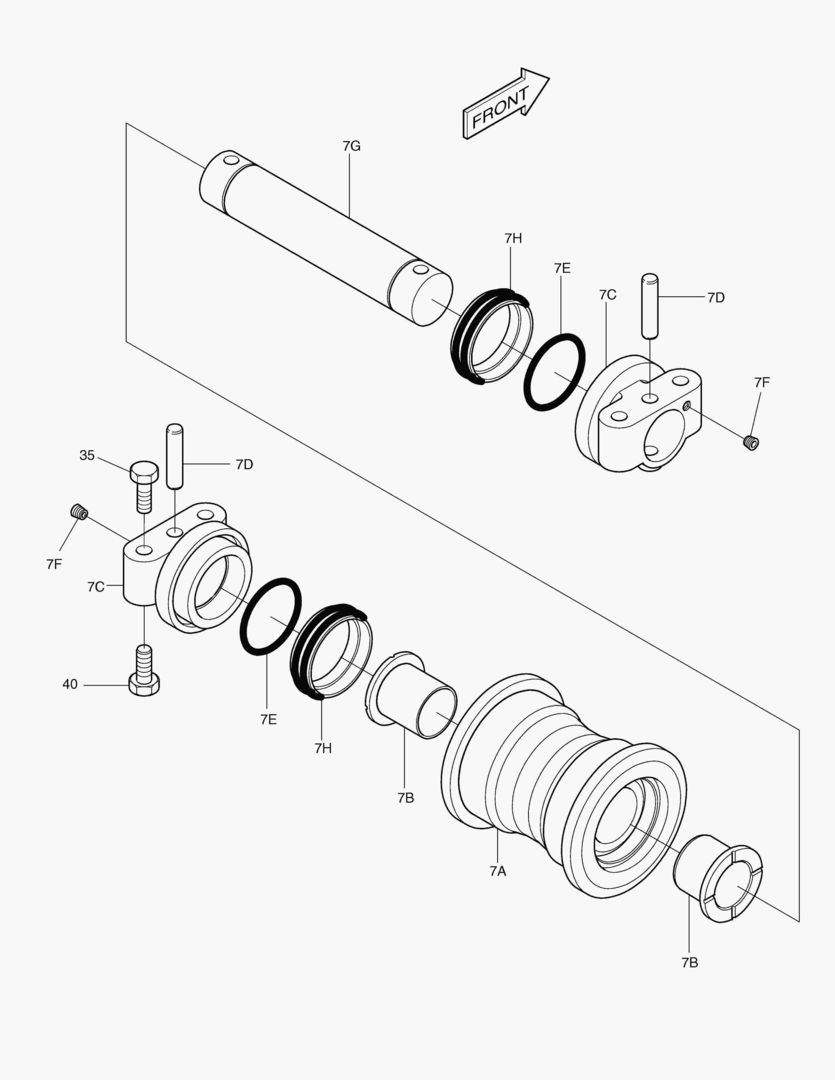 FRONT

7G

7H

7E

7C

7D

7F

35

7D

7F

7C

40

7E

7H

7B

7A

7B