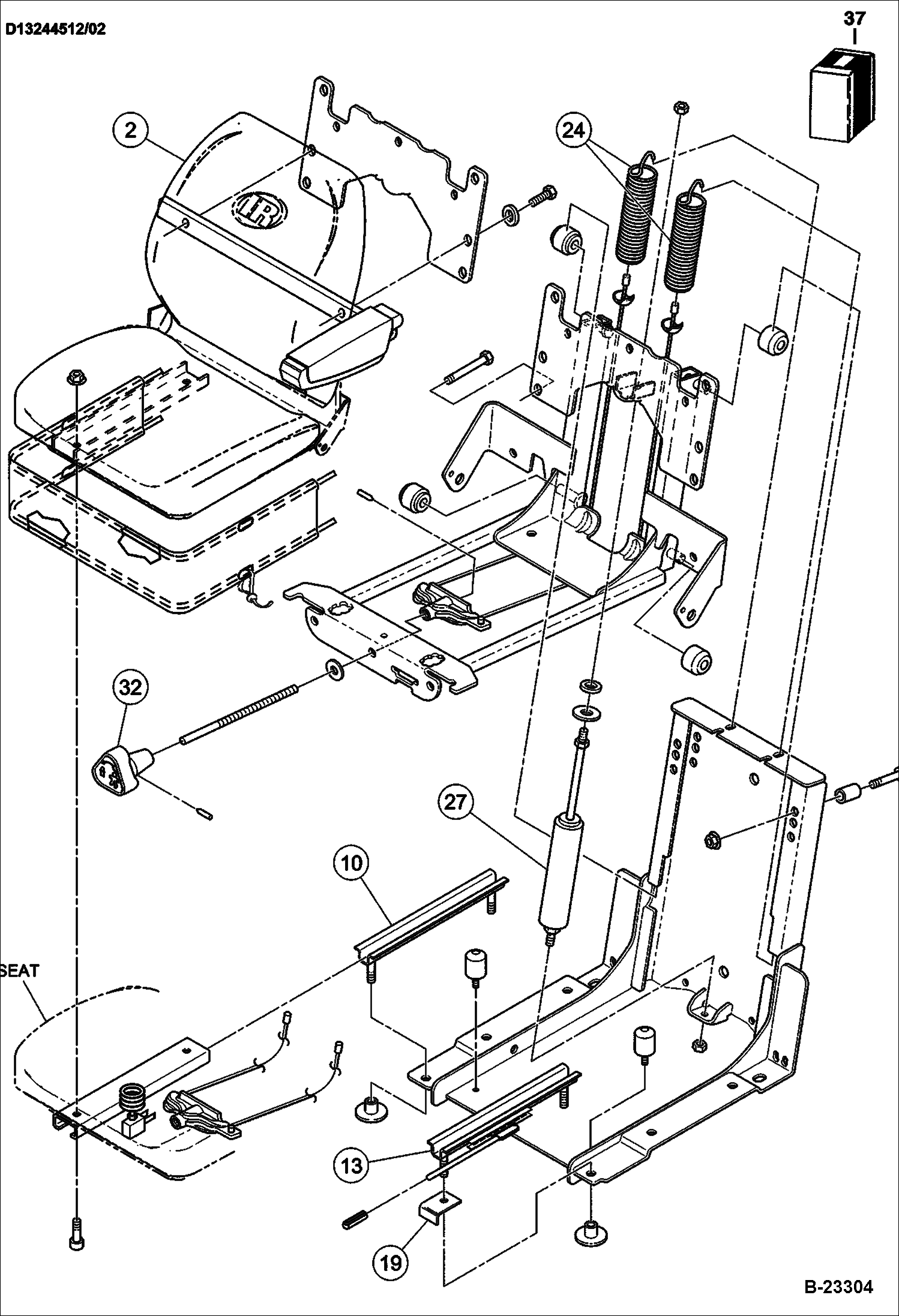 D13244512/02

37

2

IR

24

32

27

10

SEAT

13

19

B-23304