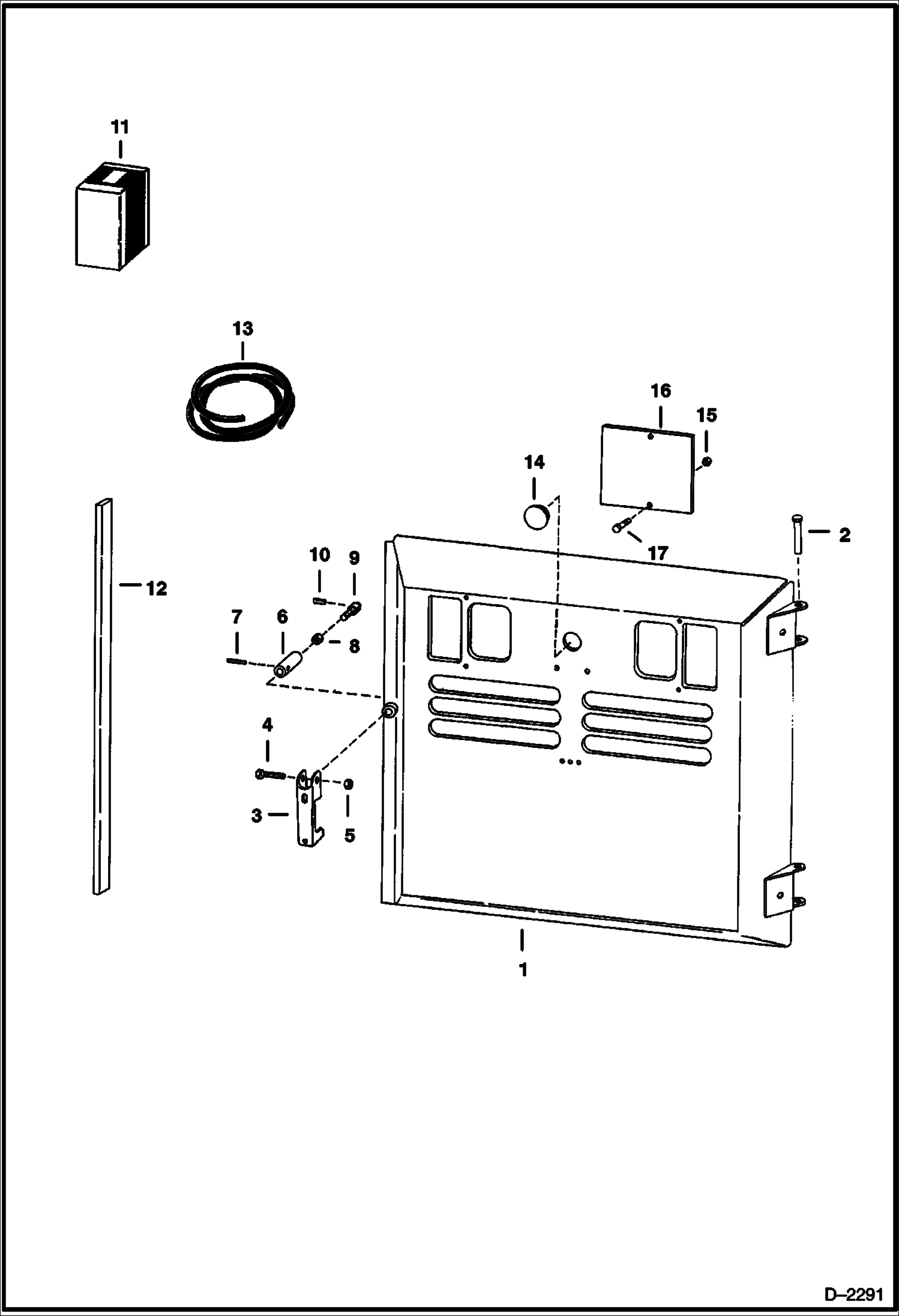 11

13

16

15

14

2

17

10

9

12

7

6

8

4

3

5

1

D–2291