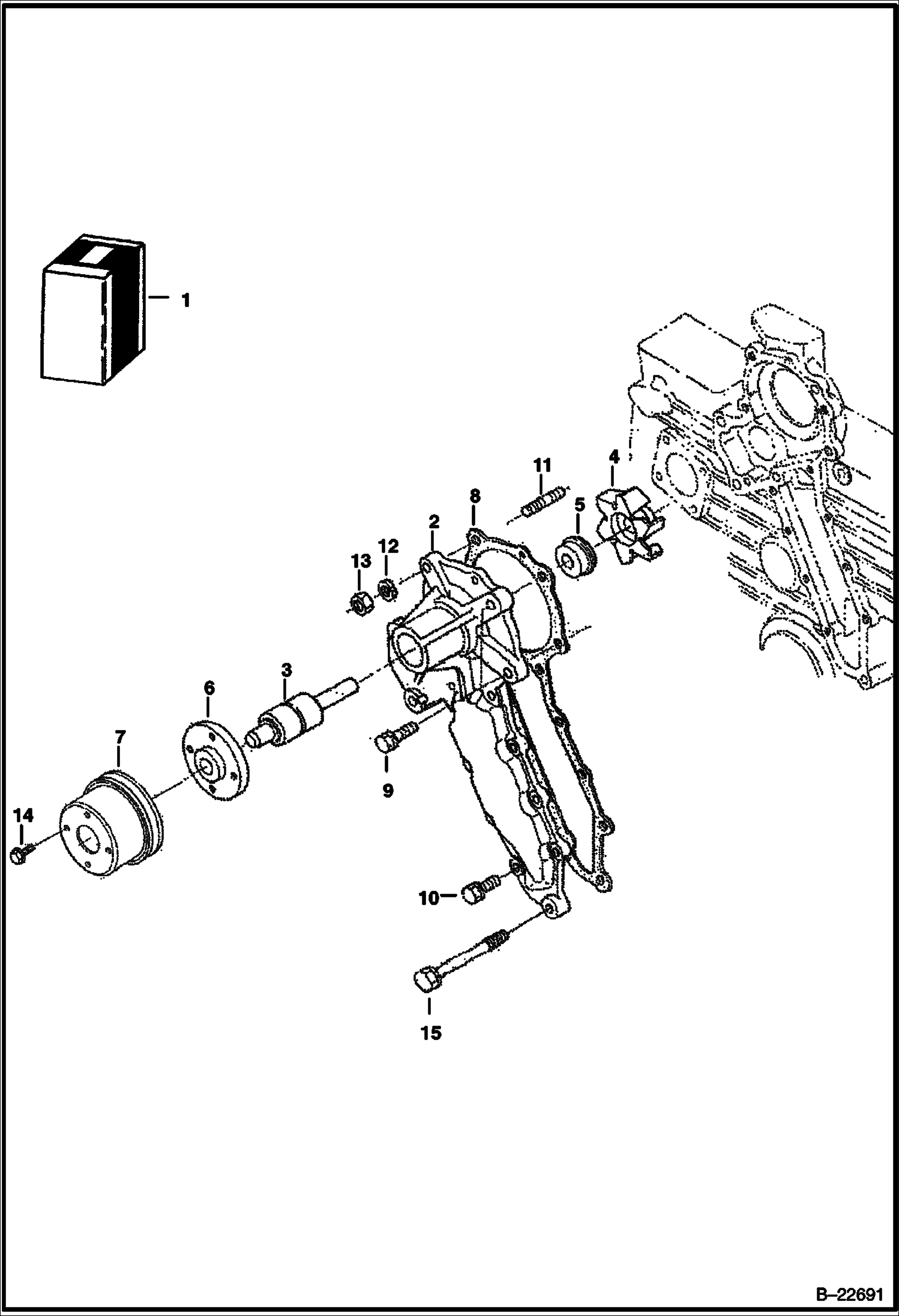 1

11
4
8
5
2
12
13

3
6
7

9
14

10

15

B–22691