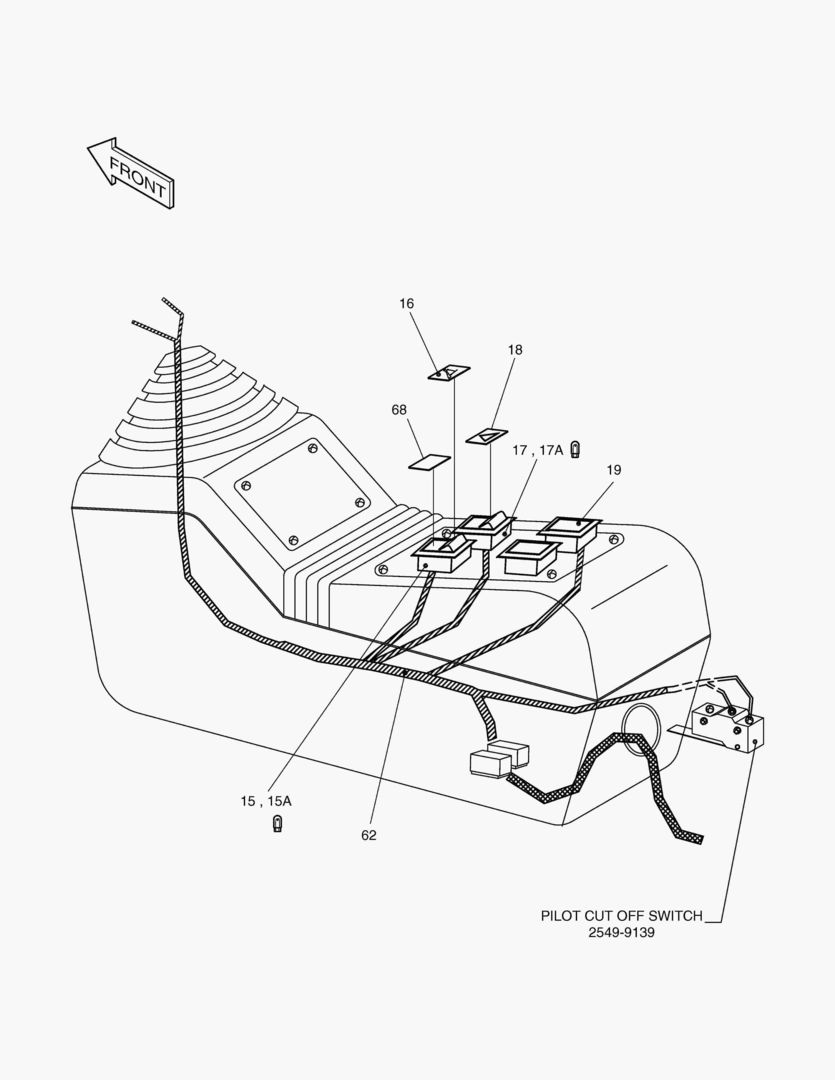 FRONT

16

18

68

17 , 17A

19

15 , 15A

62

PILOT CUT OFF SWITCH
2549-9139