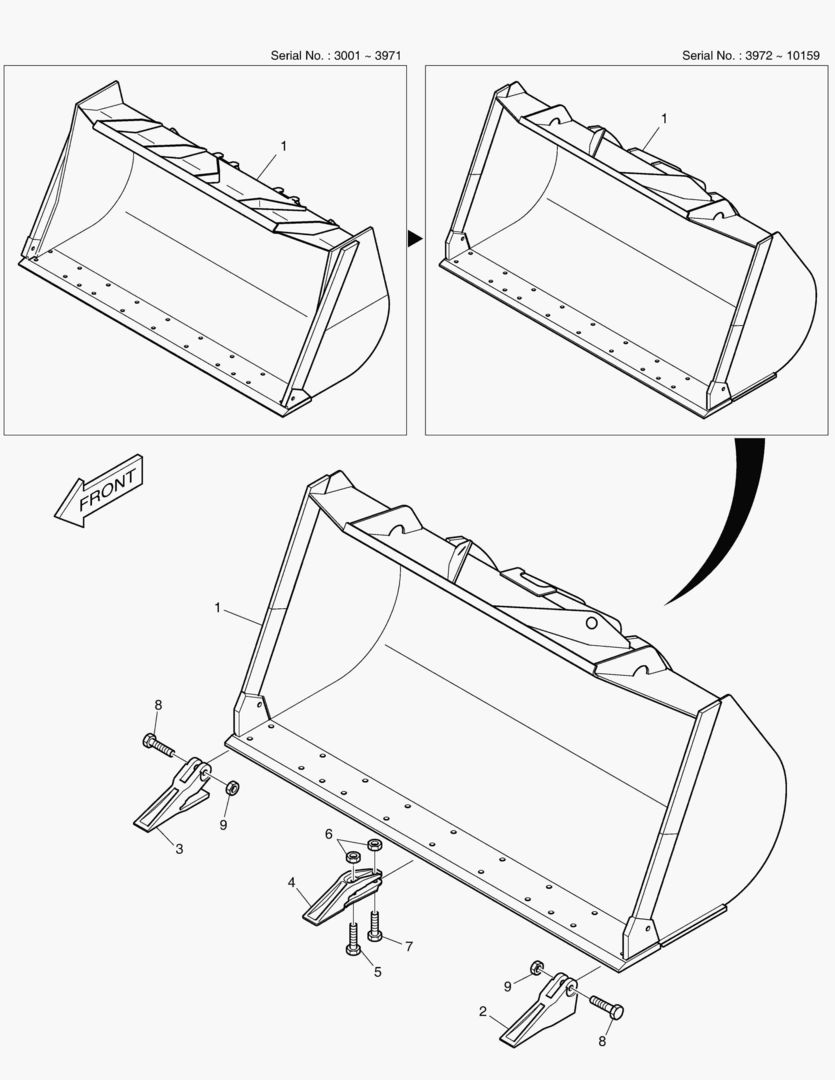 Serial No. : 3001 ~ 3971

Serial No. : 3972 ~ 10159

1

1

FRONT

1

8

9

3

6

4

7

5

9

2

8