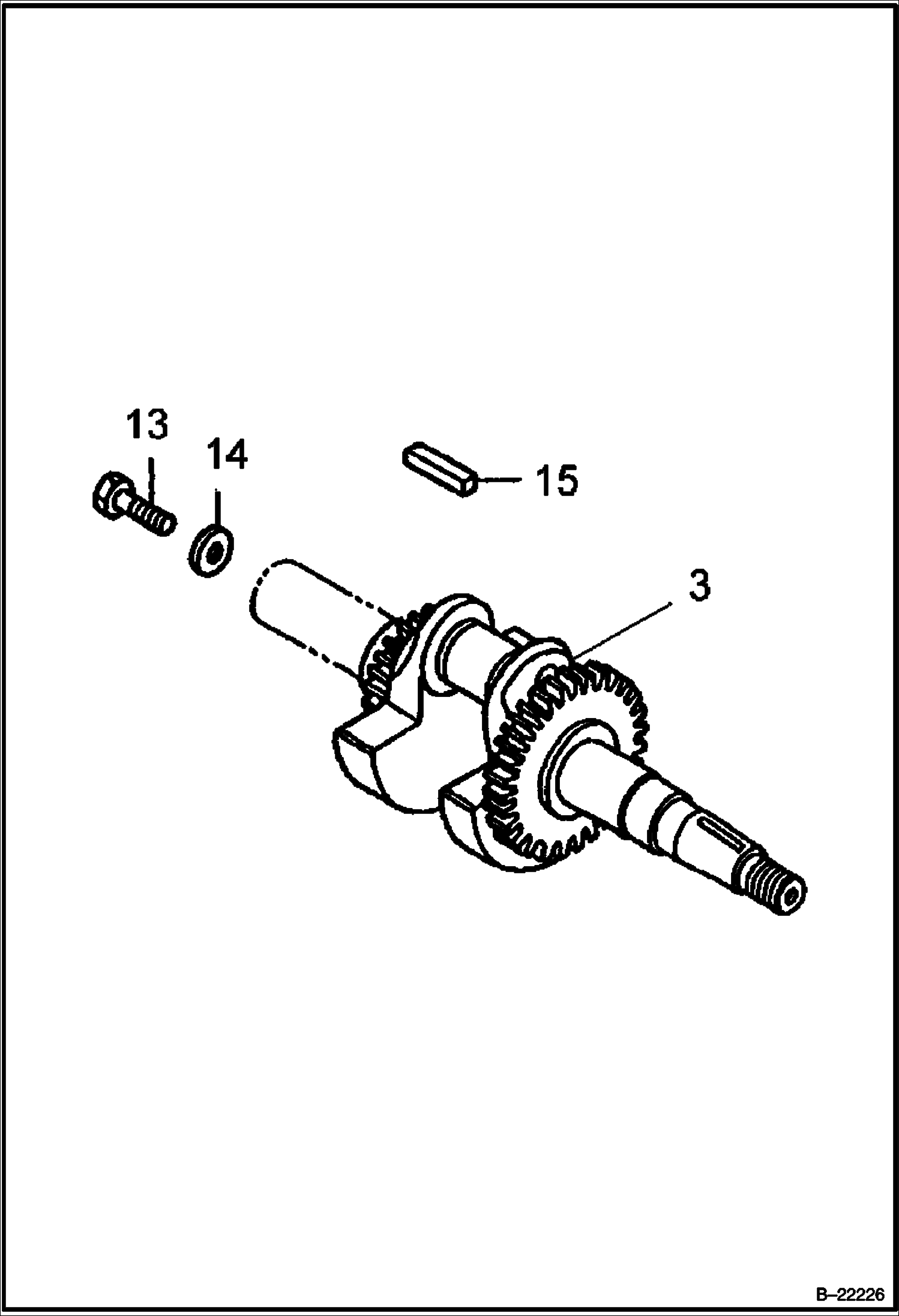 13
14
15
3
B–22226