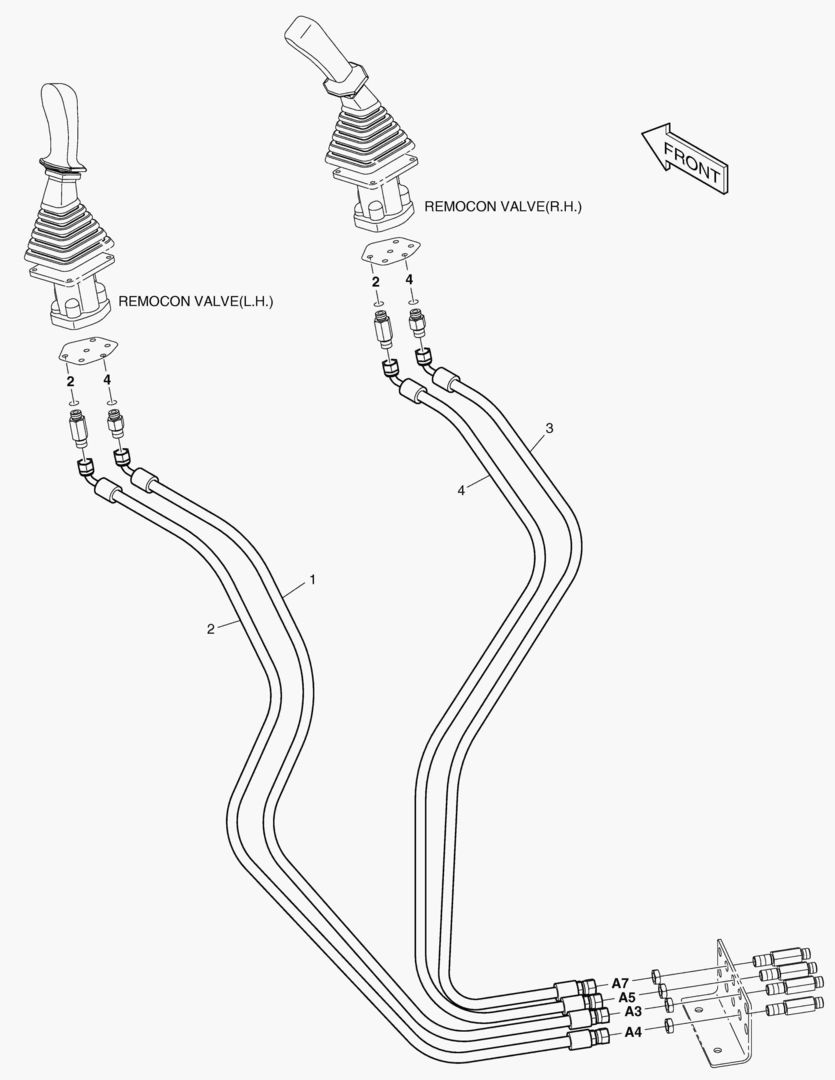 FRONT

REMOCON VALVE(R.H.)

2
4

REMOCON VALVE(L.H.)

2
4

3
4
1
2

A7
A5
A3
A4