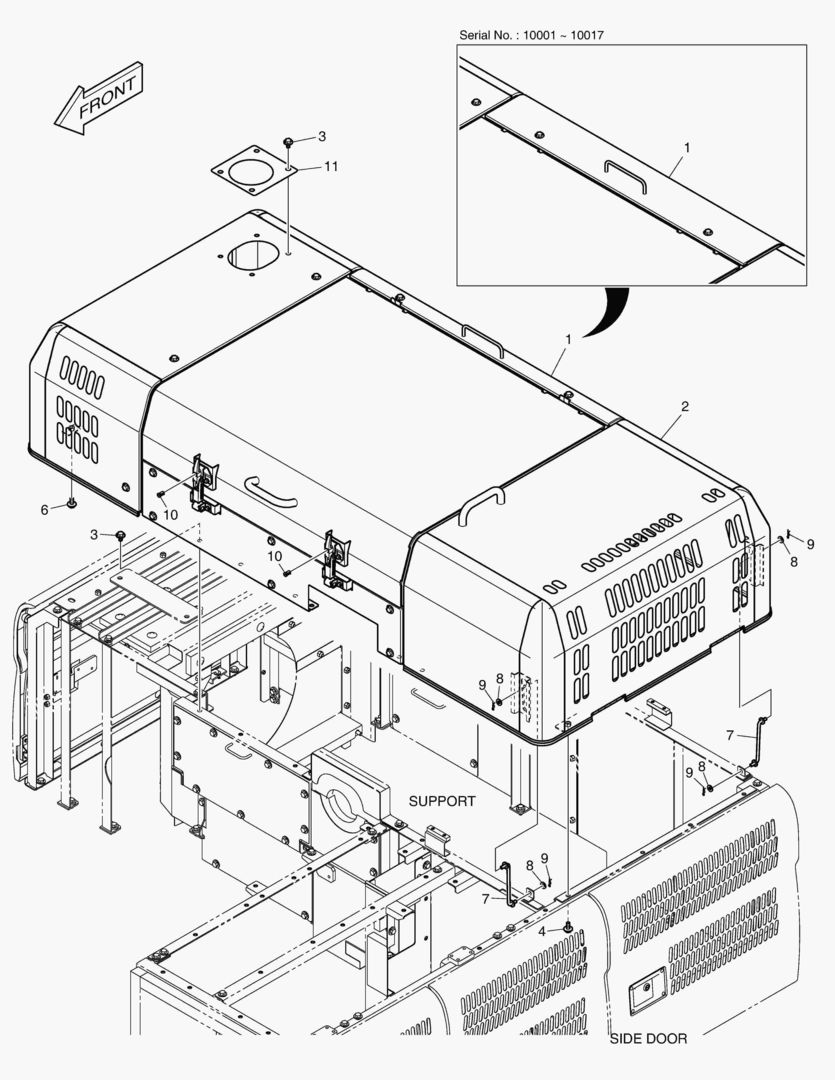 Serial No. : 10001 ~ 10017

FRONT

1

3

11

1

2

6

10

3

10

9

8

9

8

7

9

8

SUPPORT

8

9

7

4

SIDE DOOR