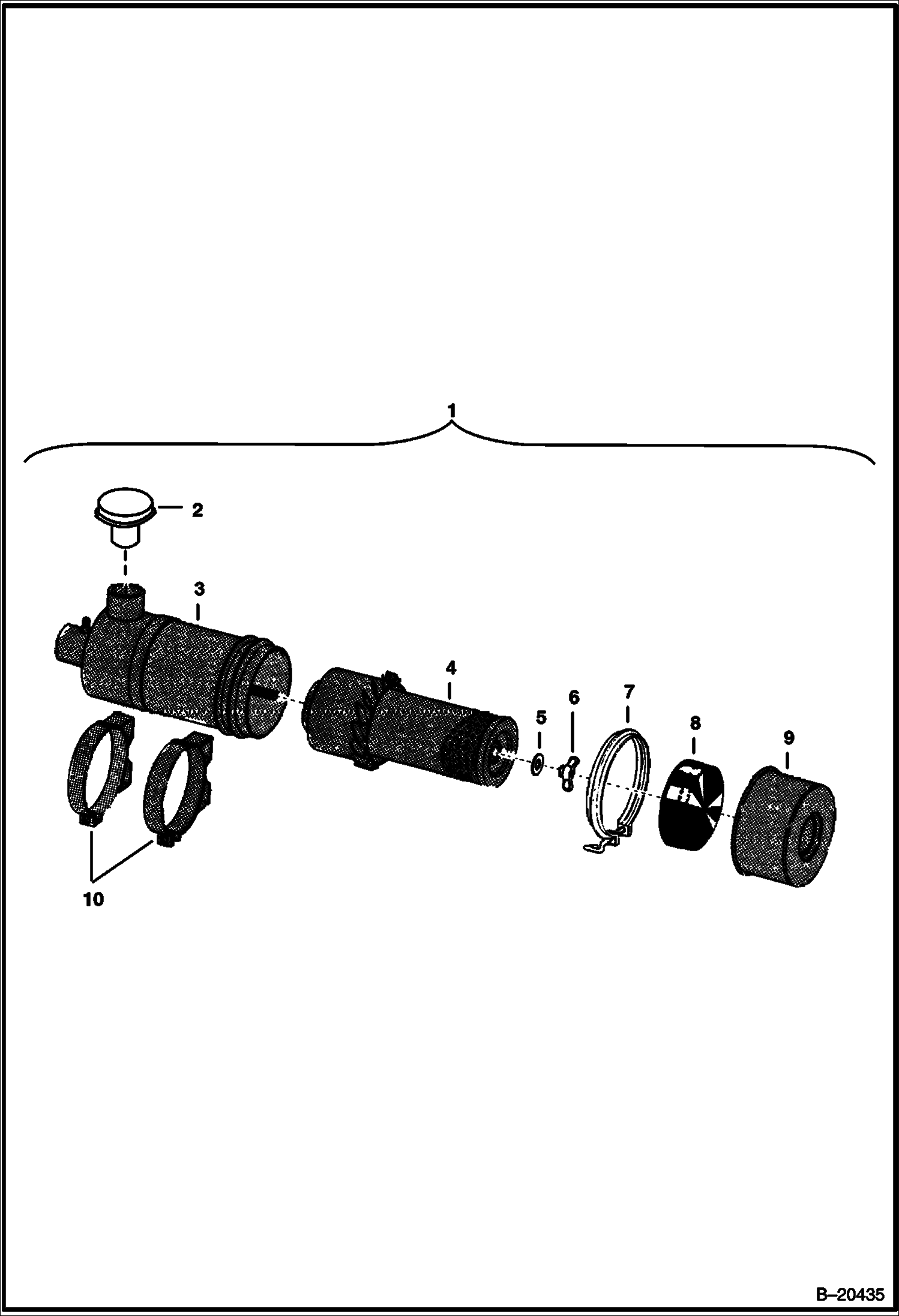 1
2
3
4
5
6
7
8
9
10
B–20435