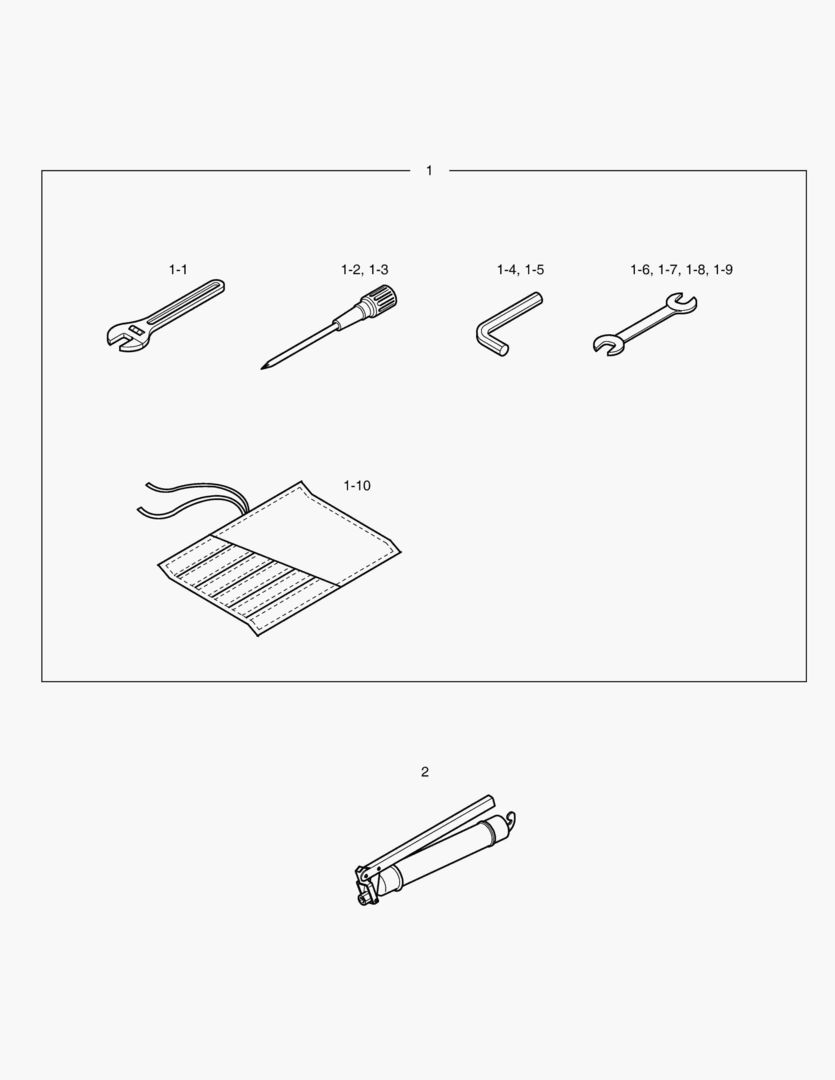 1

1-1

1-2, 1-3

1-4, 1-5

1-6, 1-7, 1-8, 1-9

1-10

2