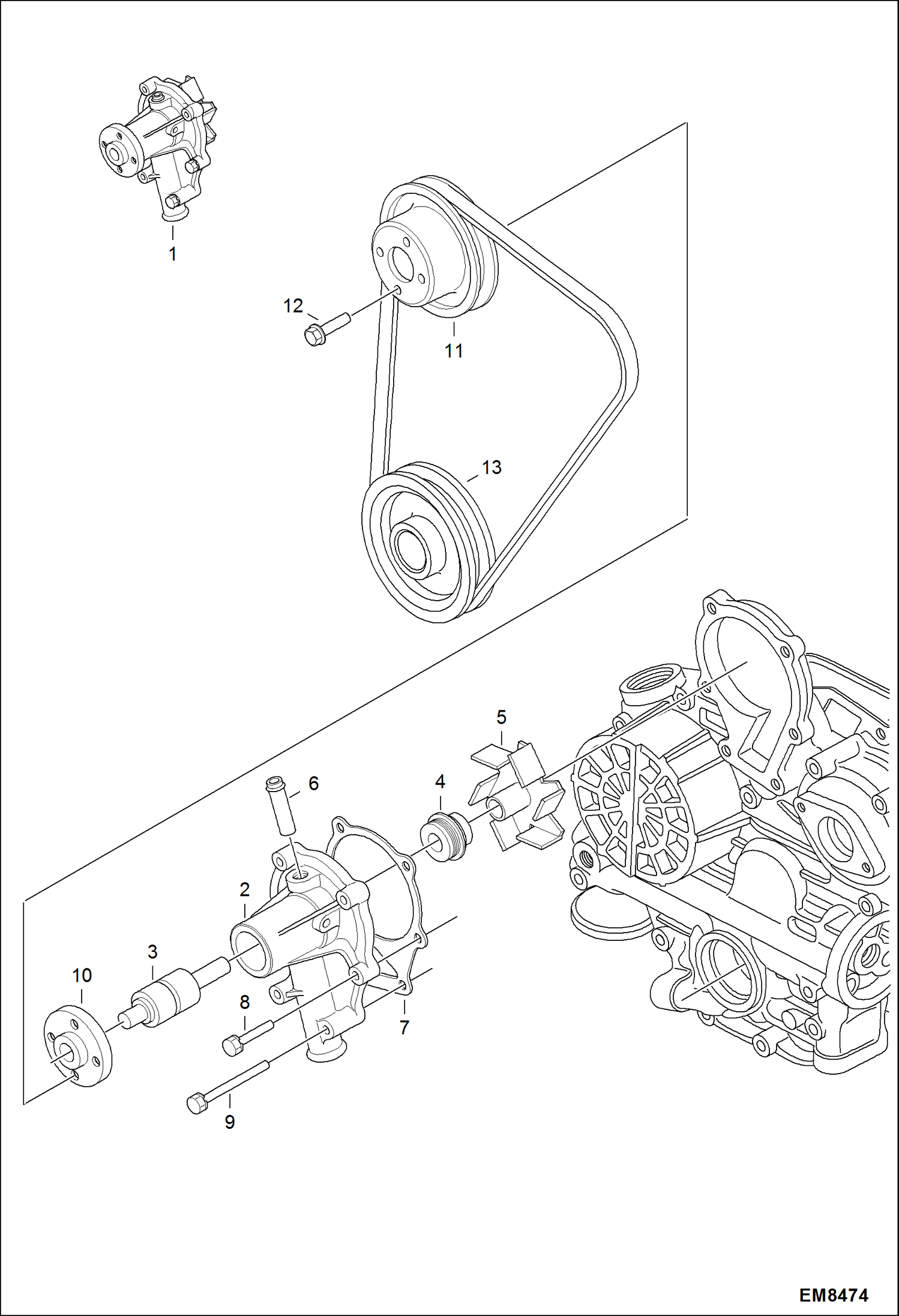 1

12

11

13

5

6

4

2

3

10

8

7

9

EM8474