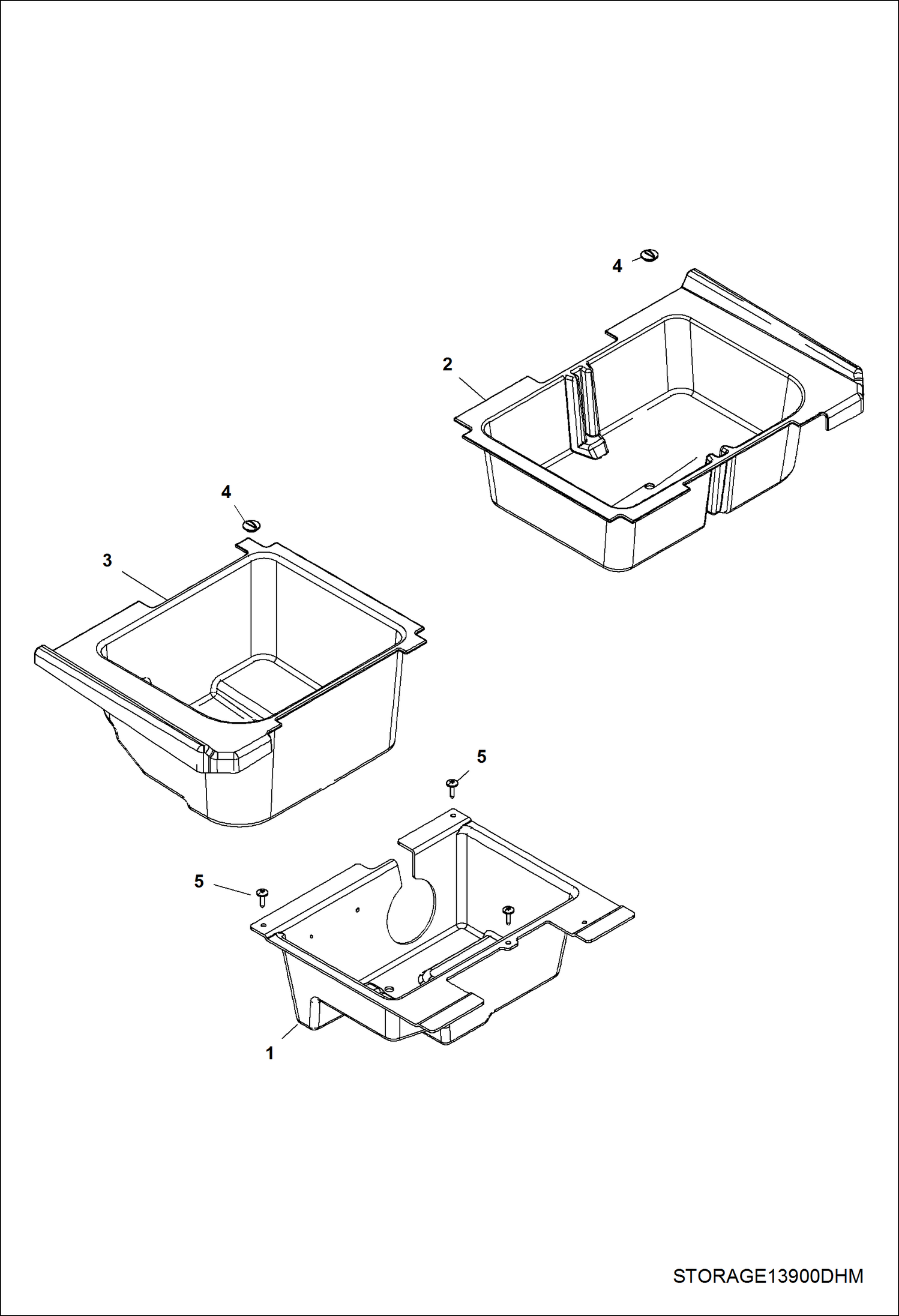 4

2

4

3

5

5

1

STORAGE13900DHM