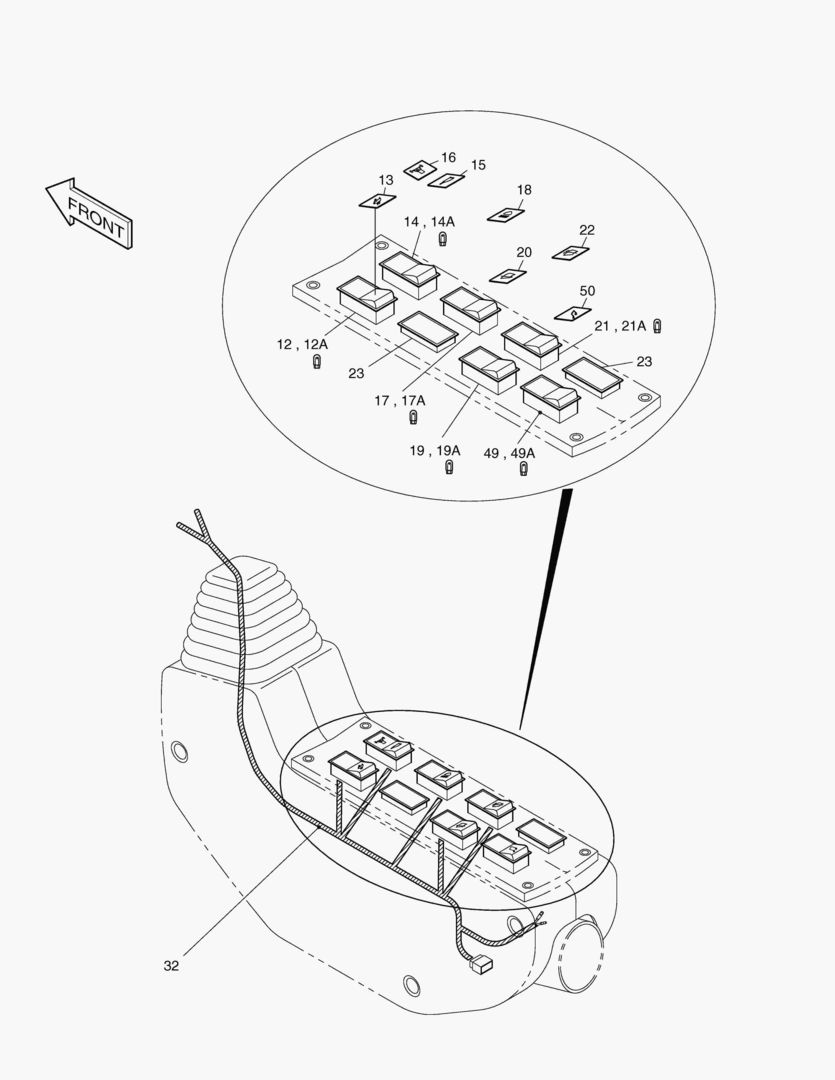 FRONT

16
15
13
18
14 , 14A
22
20
50
21 , 21A
12 , 12A
23
23
17 , 17A
19 , 19A
49 , 49A

32