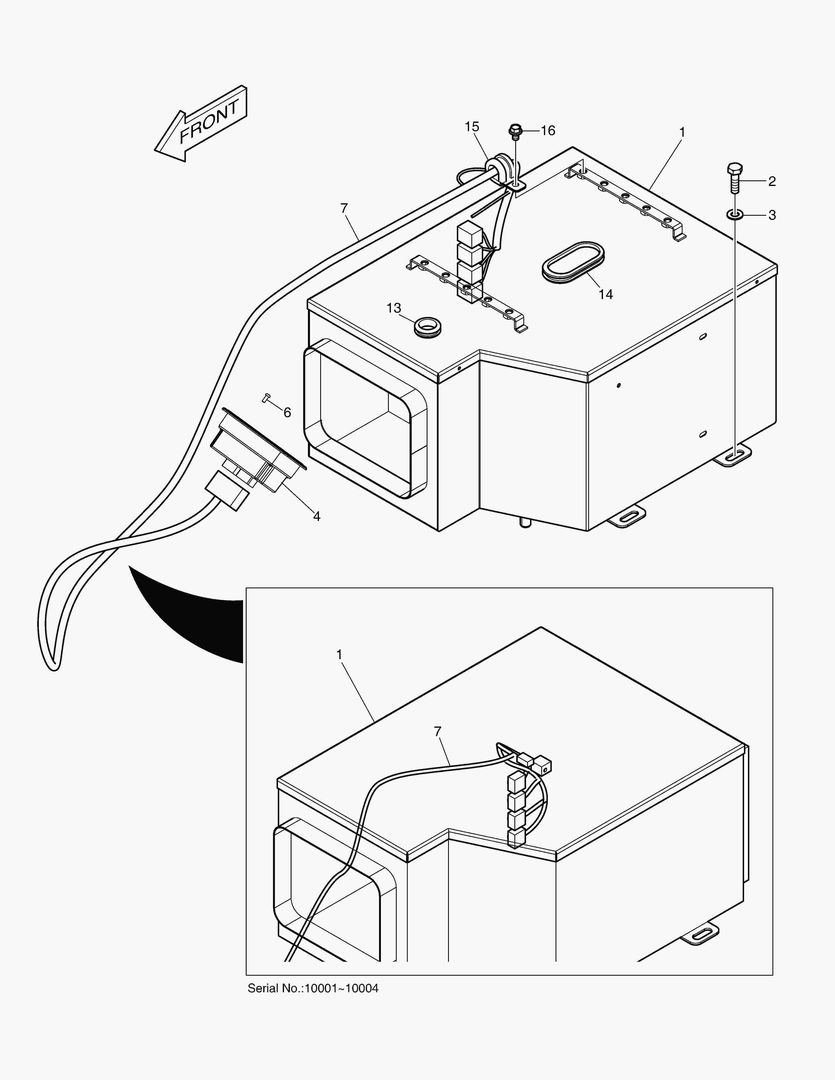 FRONT

15
16
1
2
3
7
14
13
6
4

1
7

Serial No.:10001~10004