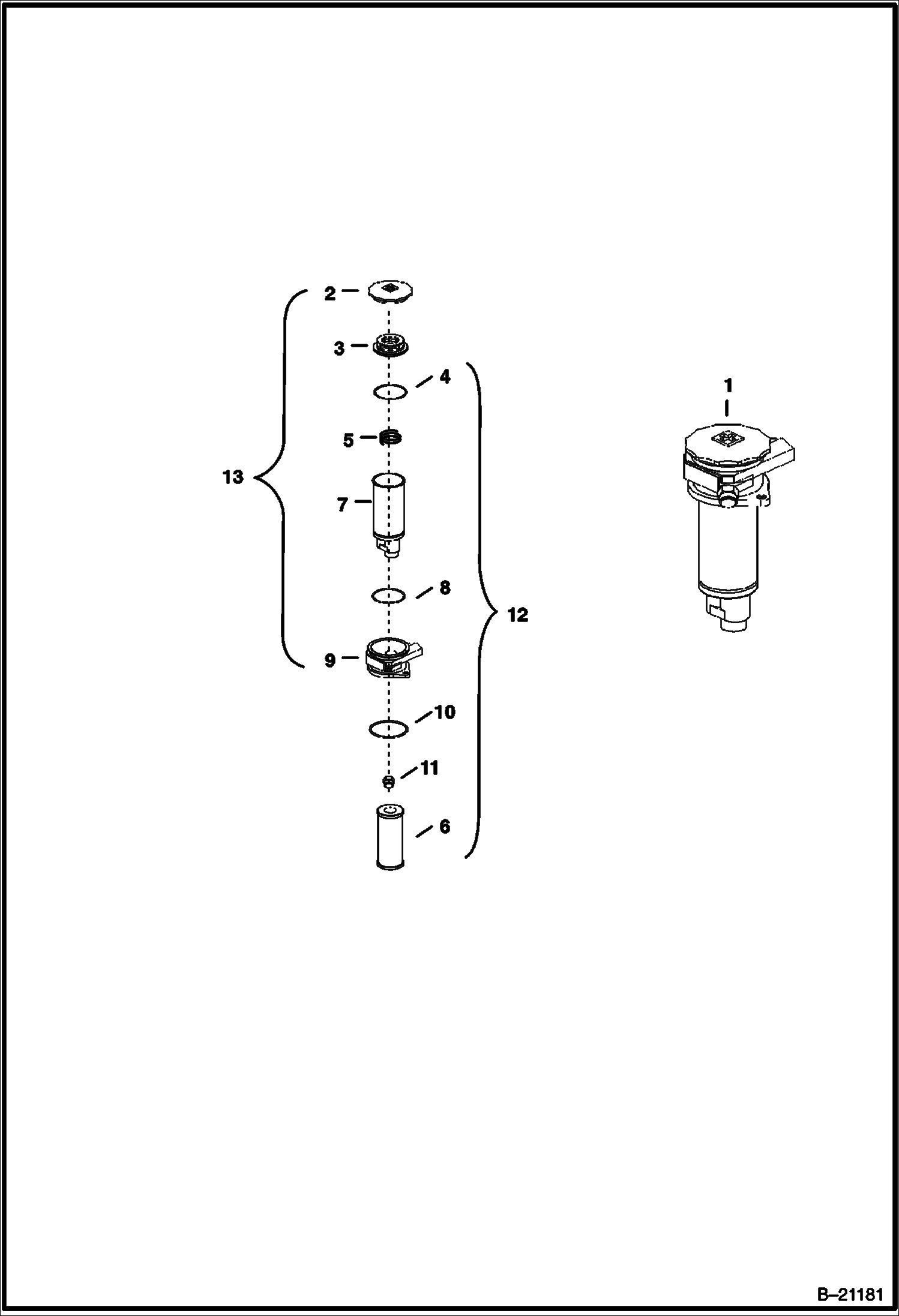 2
3
4
5
13
7
8
12
9
10
11
6
1

B–21181