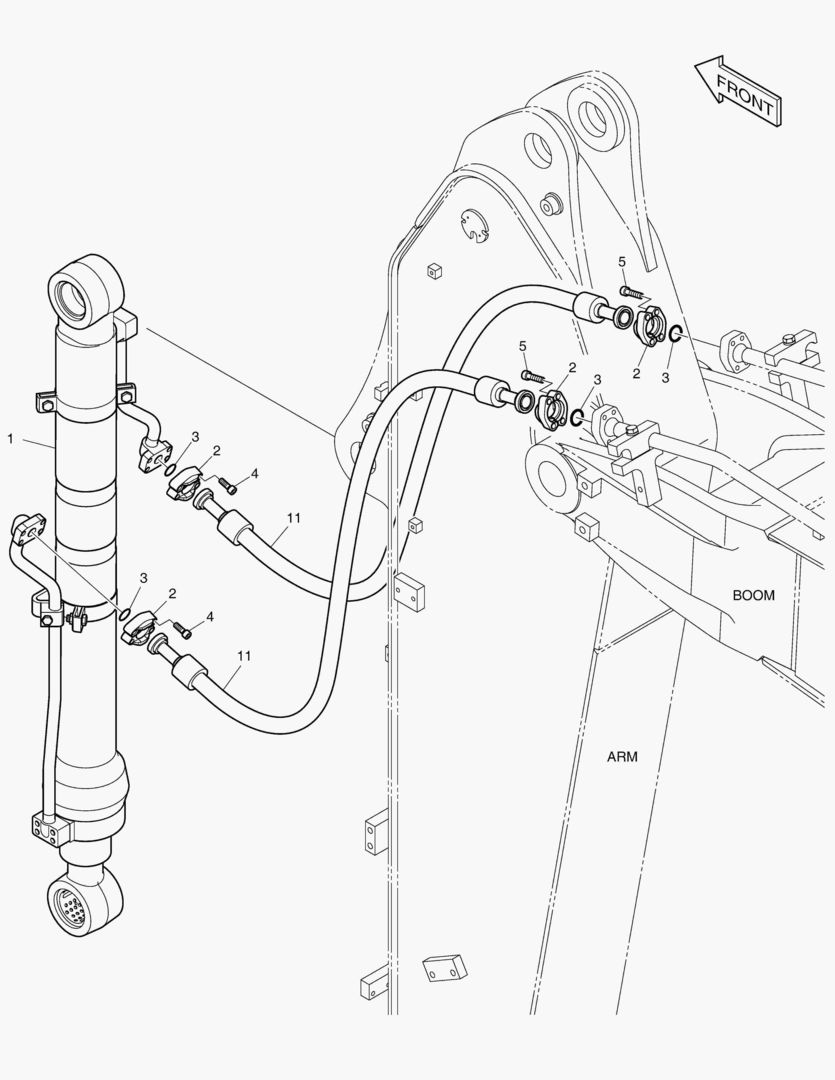 FRONT

5
2
3
5
2
3
1
3
2
4
11
3
2
4
11
BOOM
ARM