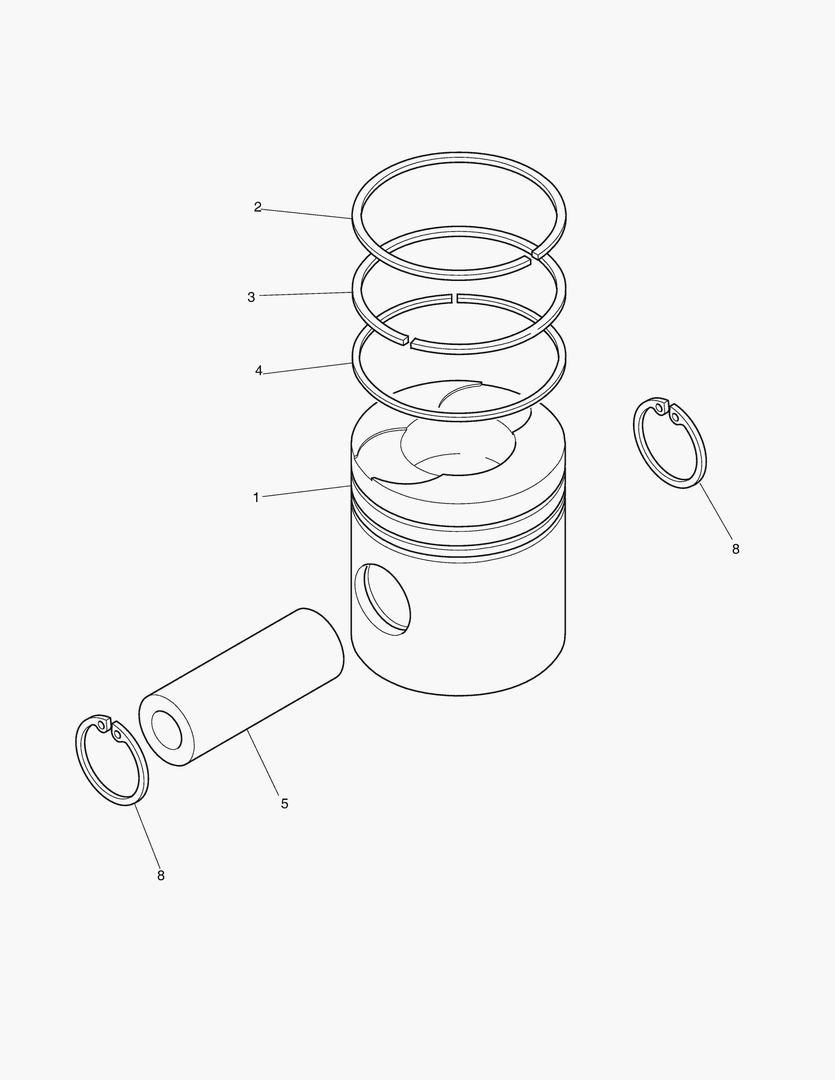 2
3
4
1
8
5
8