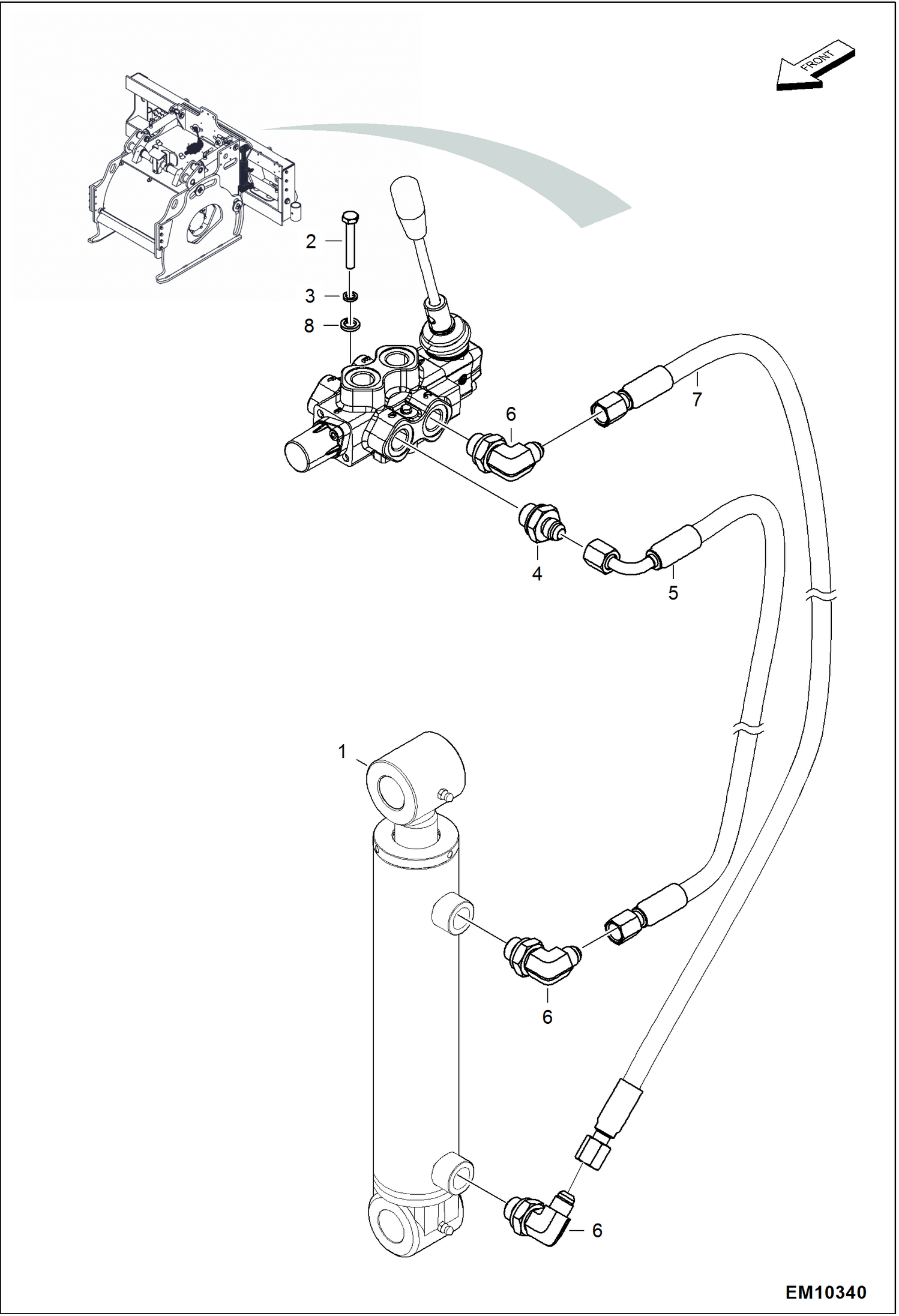 FRONT

2

3

8

6

7

4

5

1

6

6

EM10340