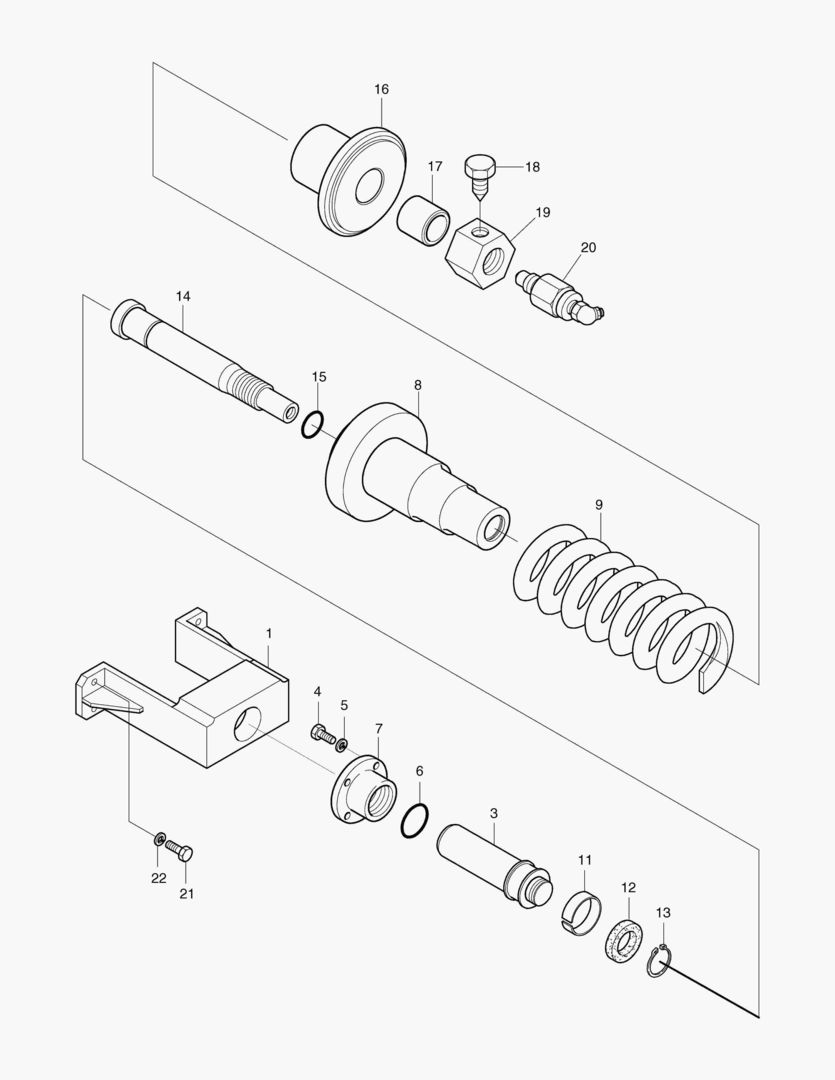 16
17
18
19
20
14
15
8
9
1
4
5
7
6
3
11
12
13
22
21