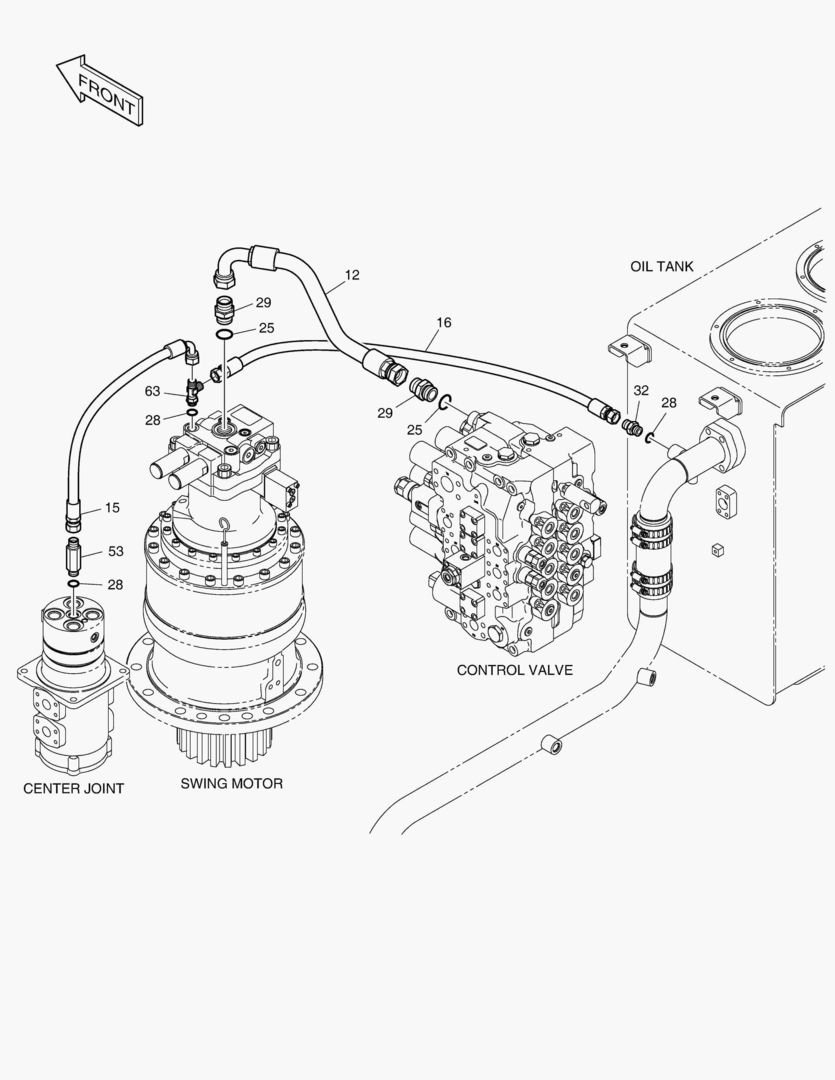 FRONT

OIL TANK

12

29

25

16

63

28

29

25

32

28

15

53

28

CONTROL VALVE

CENTER JOINT

SWING MOTOR