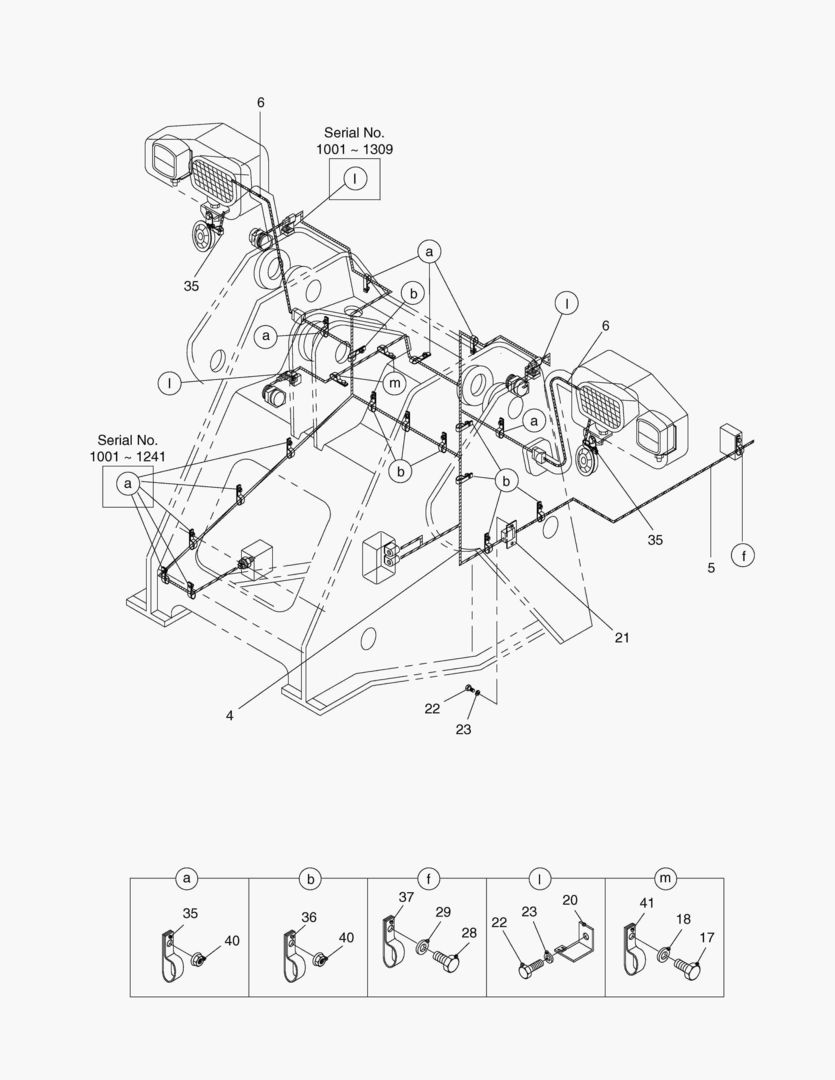 6

Serial No.
1001 ~ 1309

l

35

a

b

a

l

6

l

m

a

Serial No.
1001 ~ 1241

a

b

b

35

5

f

21

4

22

23

| a | b | f | l | m |
|---|---|---|---|---|
| 35 40 | 36 40 | 37 29 28 | 22 23 20 | 41 18 17 |