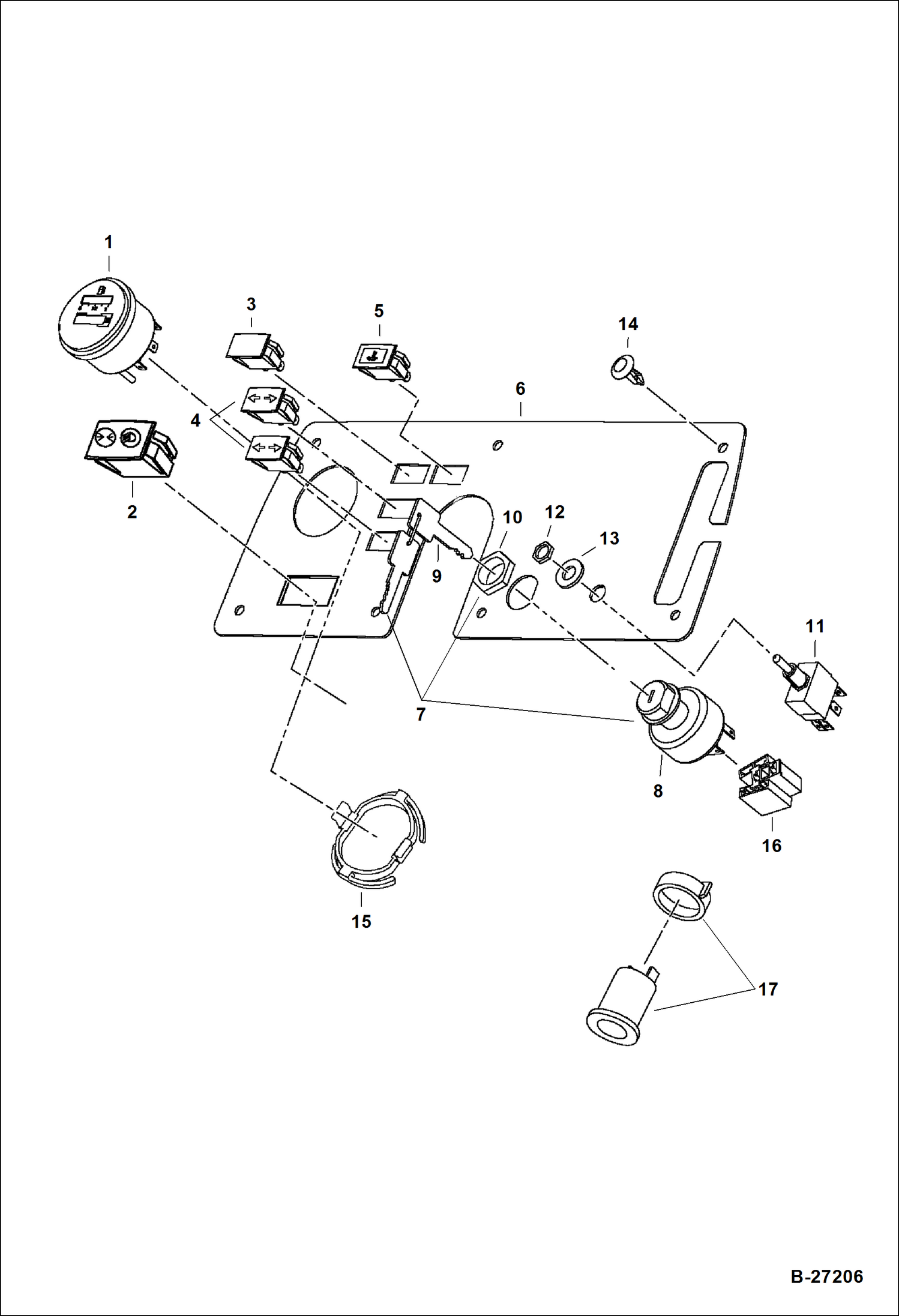 1
3
5
14
6
4
2
10
12
13
9
11
7
8
16
15
17
B-27206