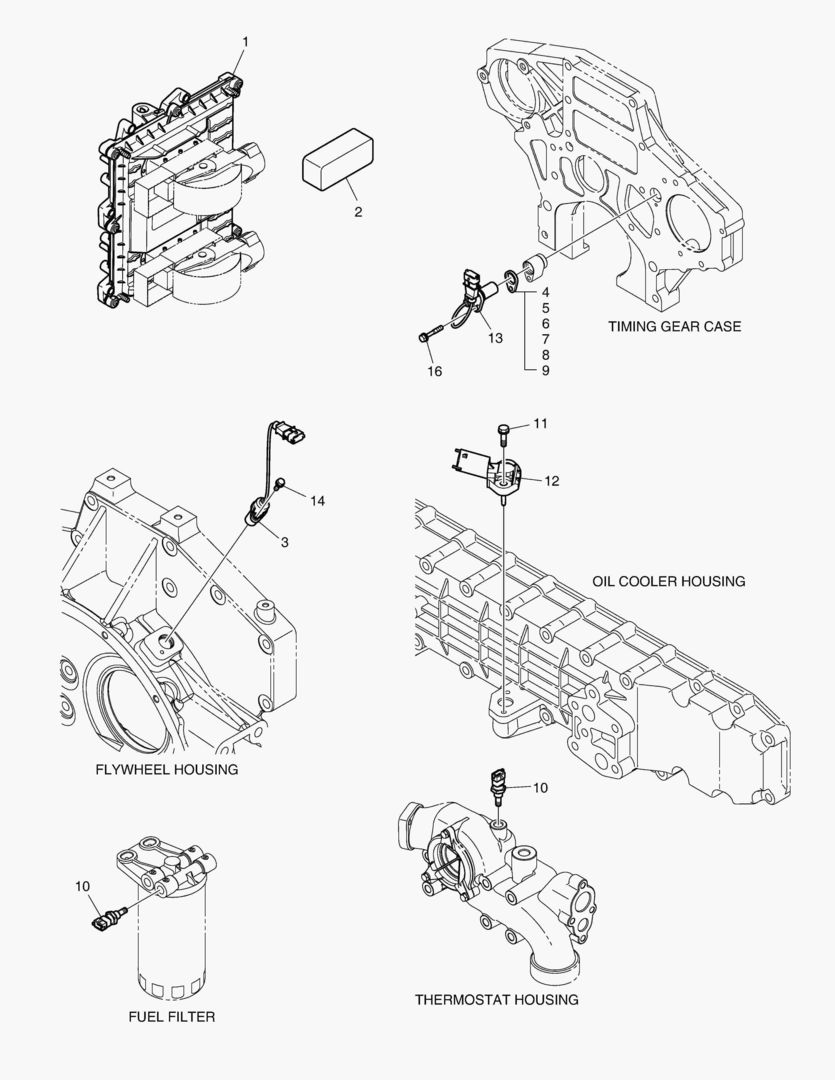 1

2

4
5
6
7
8
9

13

16

TIMING GEAR CASE

11

12

14

3

OIL COOLER HOUSING

FLYWHEEL HOUSING

10

10

FUEL FILTER

THERMOSTAT HOUSING