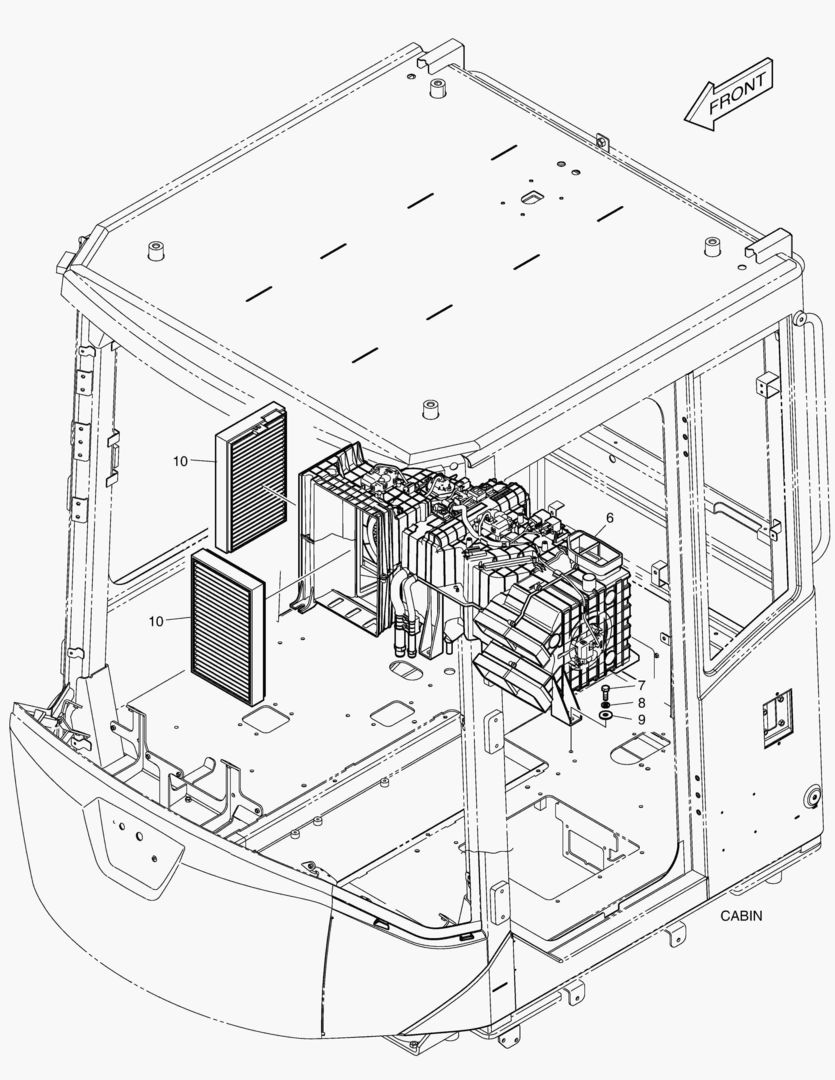 FRONT

10

6

10

7

8

9

CABIN