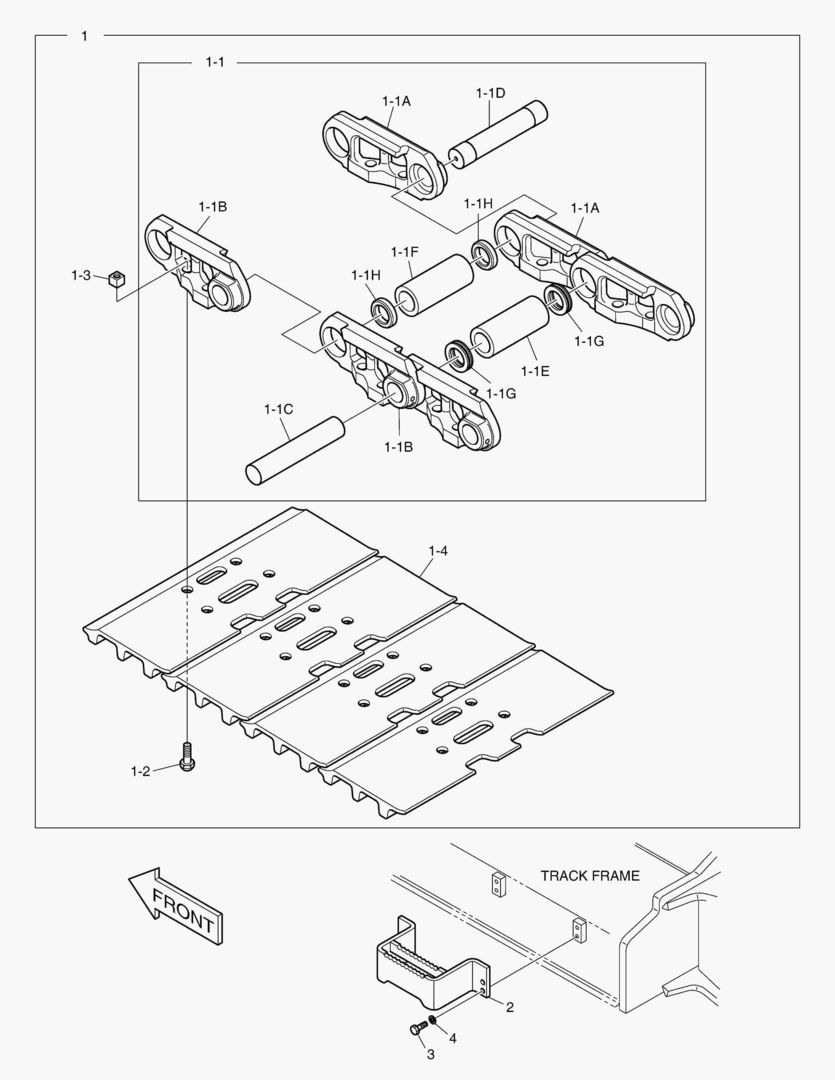 1
1-1
1-1A
1-1D
1-1B
1-1H
1-1A
1-3
1-1F
1-1H
1-1G
1-1E
1-1G
1-1C
1-1B
1-4
1-2
FRONT
TRACK FRAME
2
4
3