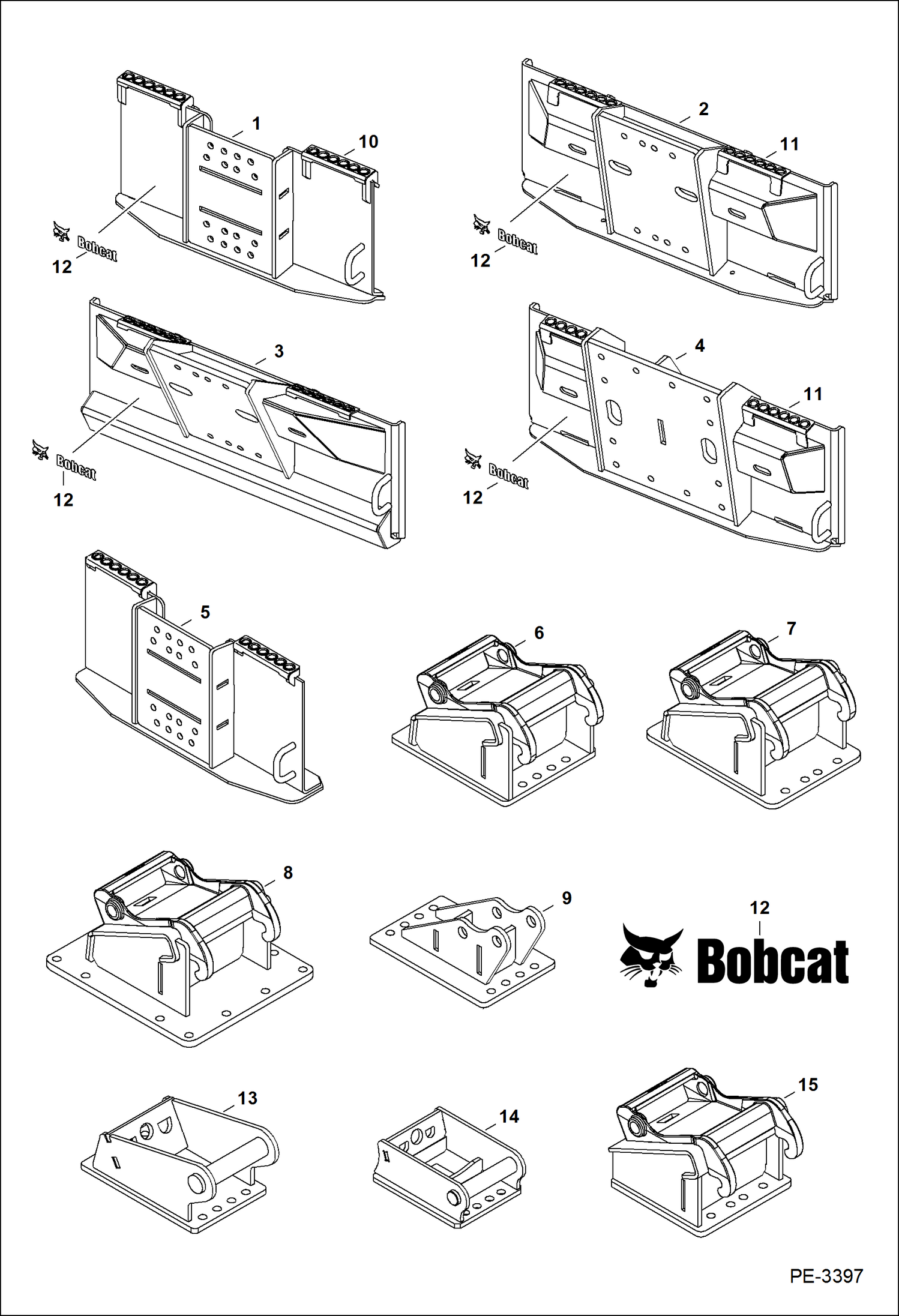 1
10
Bobcat
12
2
11
Bobcat
12
3
Bobcat
12
4
11
Bobcat
12
5
6
7
8
9
12
Bobcat
13
14
15
PE-3397