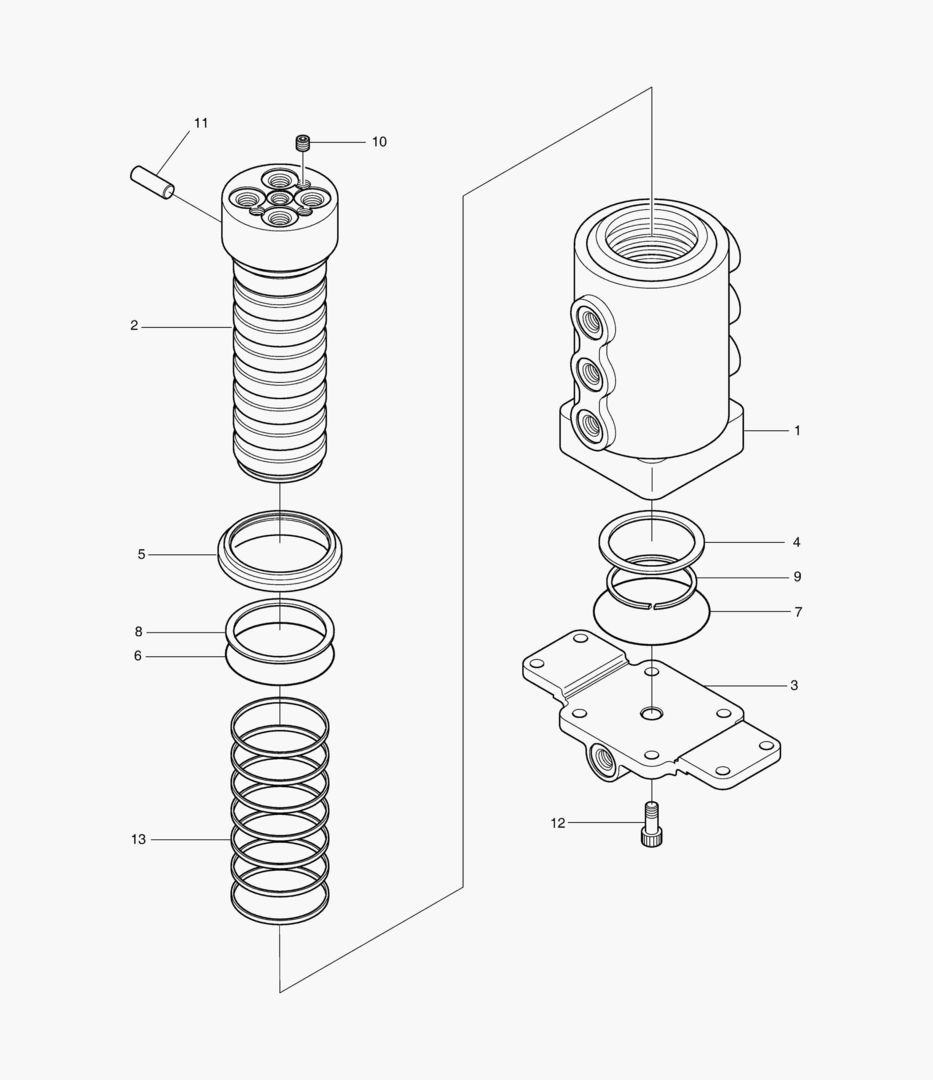 11
10
2
5
8
6
13
1
4
9
7
3
12