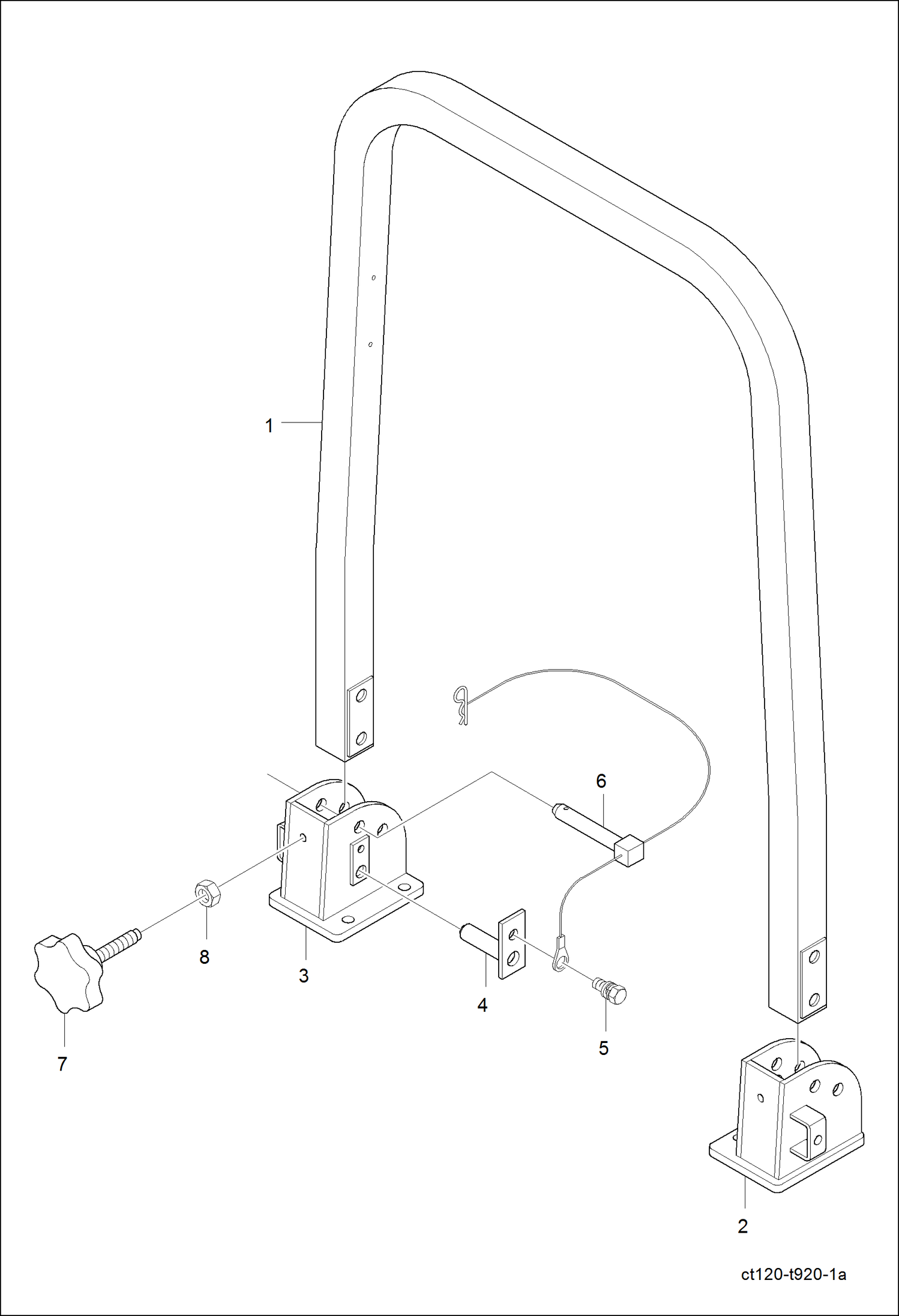 1

6

8

3

4

5

7

2

ct120-t920-1a