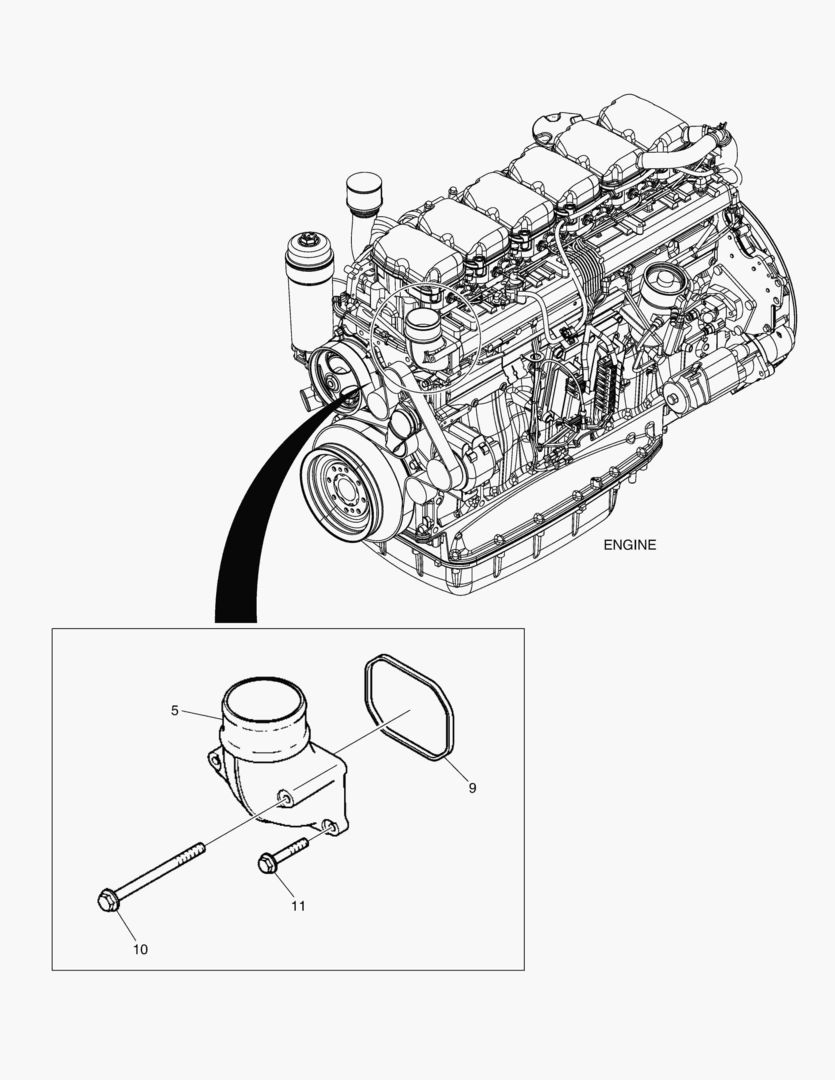 ENGINE

5

9

11

10